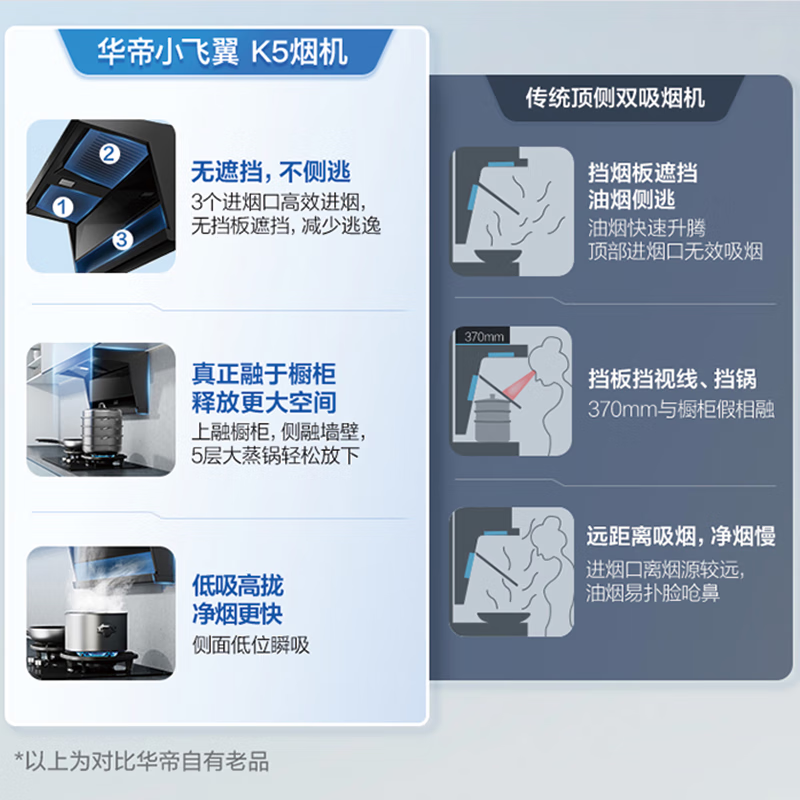 华帝小飞翼 K5烟机

2
1
3

无遮挡，不侧逃
3个进烟口高效进烟，无挡板遮挡，减少逃逸

真正融于橱柜
释放更大空间
上融橱柜，侧融墙壁，5层大蒸锅轻松放下

低吸高拢
净烟更快
侧面低位瞬吸

传统顶侧双吸烟机

挡烟板遮挡
油烟侧逃
油烟快速升腾
顶部进烟口无效吸烟

370mm

挡板挡视线、挡锅
370mm与橱柜假相融

远距离吸烟，净烟慢
进烟口离烟源较远，油烟易扑脸呛鼻

*以上为对比华帝自有老品