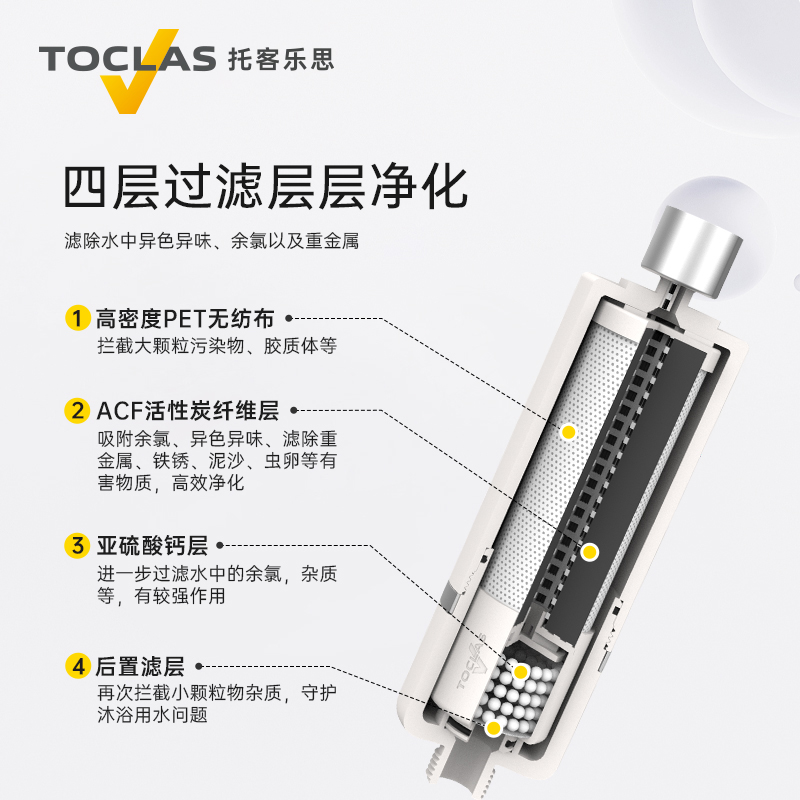 TOCLAS 托客乐思

四层过滤层层净化

滤除水中异色异味、余氯以及重金属

1 高密度PET无纺布
拦截大颗粒污染物、胶质体等

2 ACF活性炭纤维层
吸附余氯、异色异味、滤除重金属、铁锈、泥沙、虫卵等有害物质，高效净化

3 亚硫酸钙层
进一步过滤水中的余氯，杂质等，有较强作用

4 后置滤层
再次拦截小颗粒物杂质，守护沐浴用水问题

TOCLAS