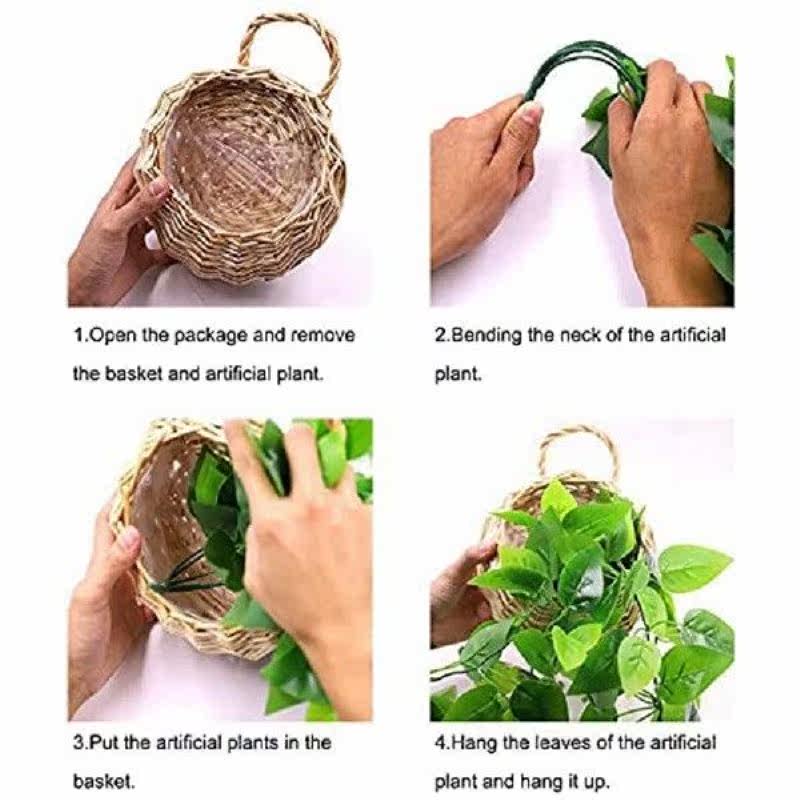 1.Open the package and remove the basket and artificial plant.

2.Bending the neck of the artificial plant.

3.Put the artificial plants in the basket.

4.Hang the leaves of the artificial plant and hang it up.