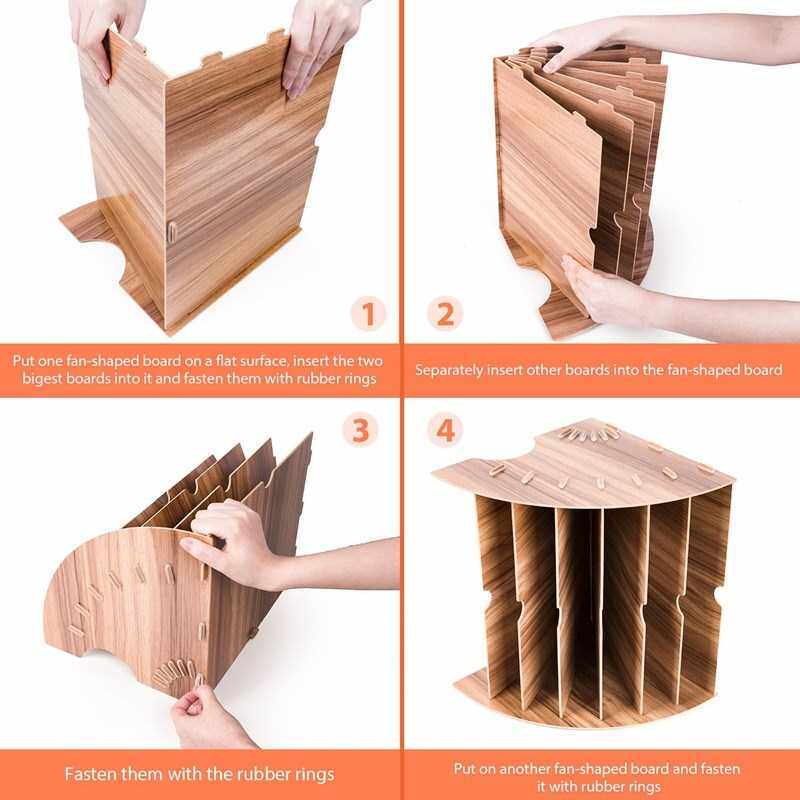 1

Put one fan-shaped board on a flat surface, insert the two bigest boards into it and fasten them with rubber rings

2

Separately insert other boards into the fan-shaped board

3

Fasten them with the rubber rings

4

Put on another fan-shaped board and fasten it with rubber rings