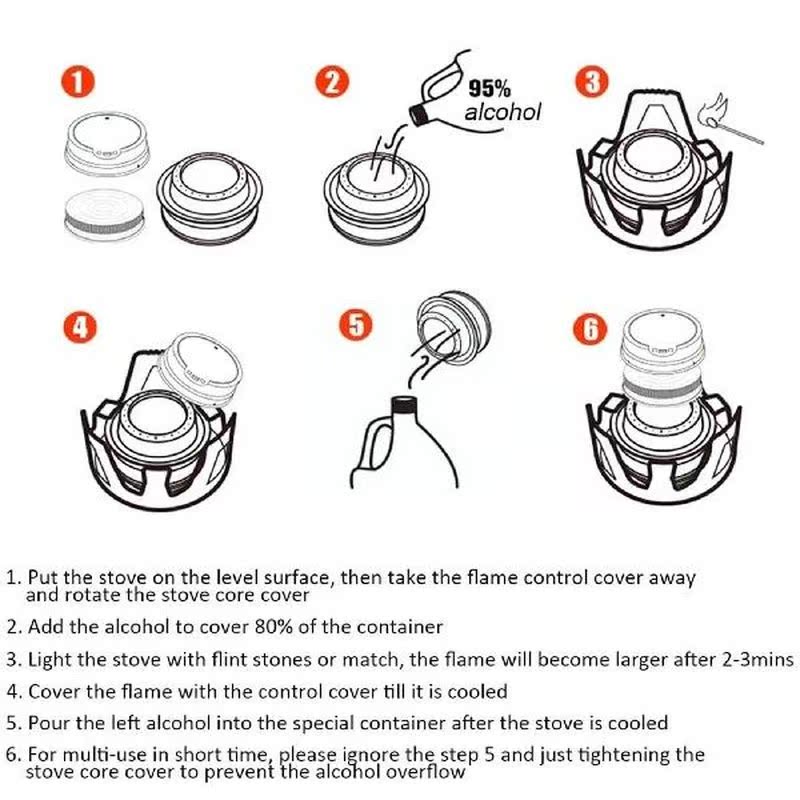 1

2

95%
alcohol

3

4

5

6

1. Put the stove on the level surface, then take the flame control cover away and rotate the stove core cover

2. Add the alcohol to cover 80% of the container

3. Light the stove with flint stones or match, the flame will become larger after 2-3mins

4. Cover the flame with the control cover till it is cooled

5. Pour the left alcohol into the special container after the stove is cooled

6. For multi-use in short time, please ignore the step 5 and just tightening the stove core cover to prevent the alcohol overflow