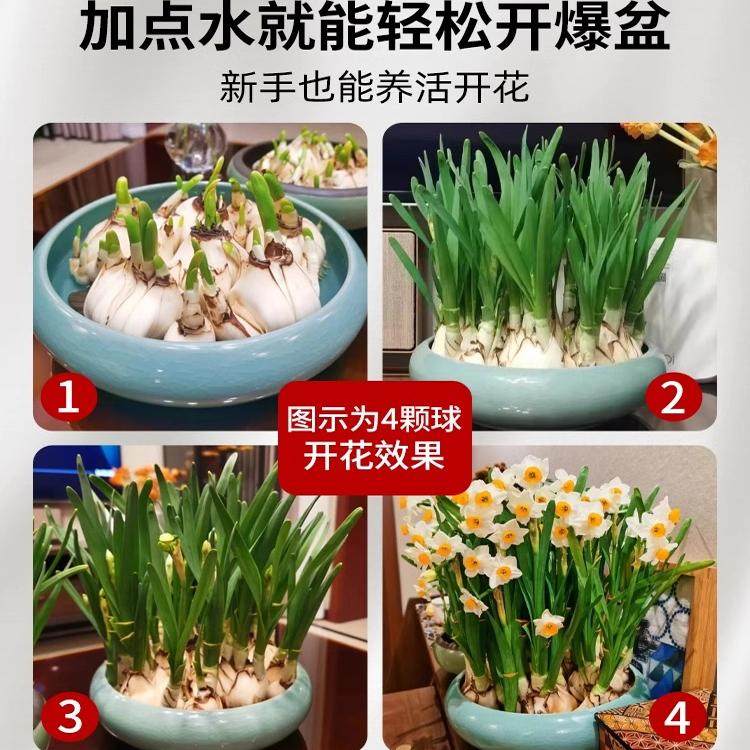 加点水就能轻松开爆盆

新手也能养活开花

1

2

图示为4颗球
开花效果

3

4