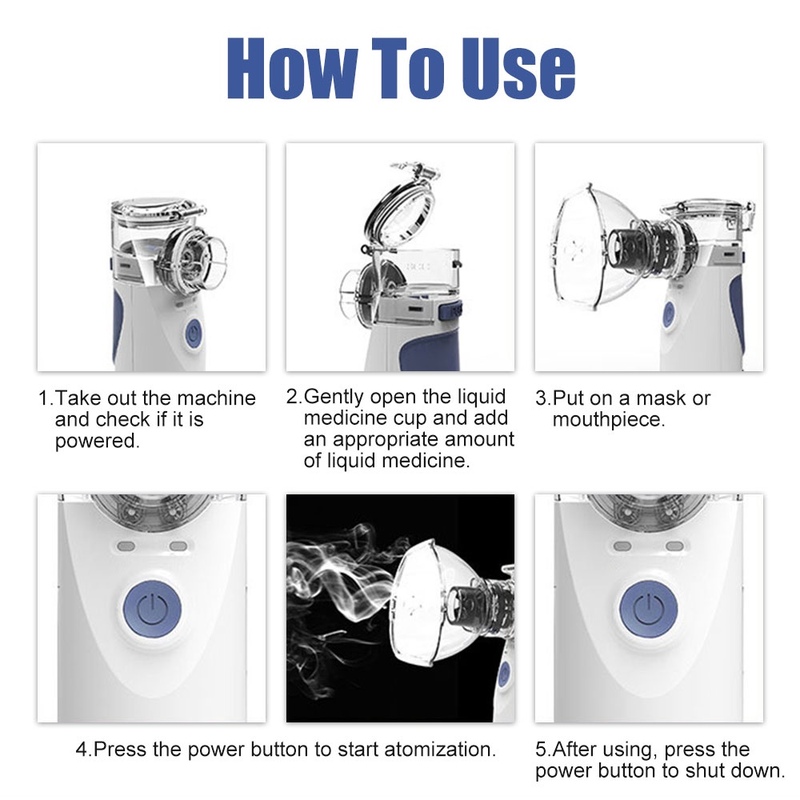 How To Use

1.Take out the machine and check if it is powered.

2.Gently open the liquid medicine cup and add an appropriate amount of liquid medicine.

3.Put on a mask or mouthpiece.

4.Press the power button to start atomization.

5.After using, press the power button to shut down.