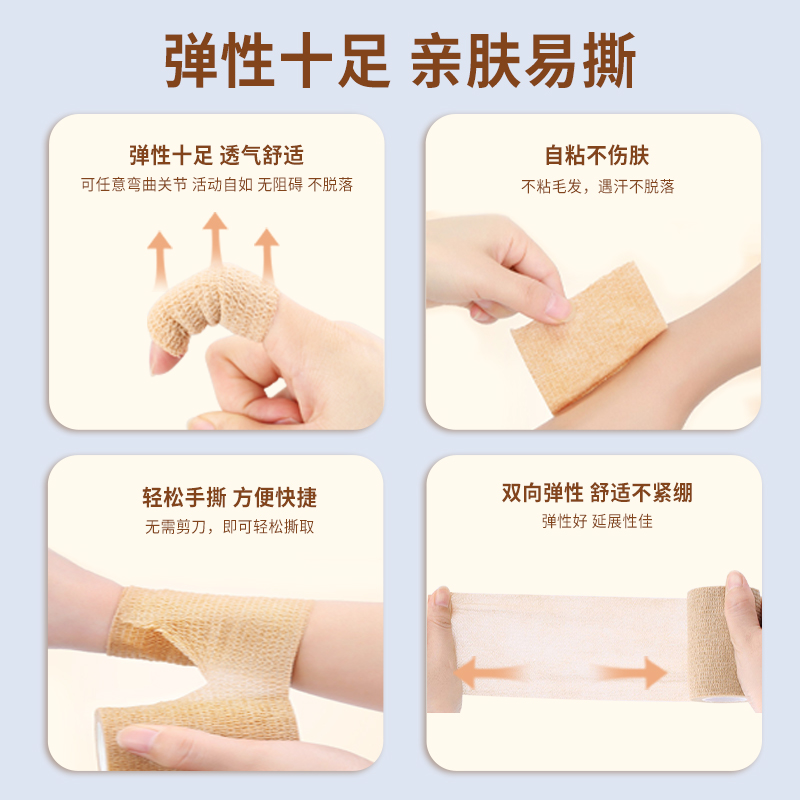 弹性十足 亲肤易撕

弹性十足 透气舒适
可任意弯曲关节 活动自如 无阻碍 不脱落

自粘不伤肤
不粘毛发，遇汗不脱落

轻松手撕 方便快捷
无需剪刀，即可轻松撕取

双向弹性 舒适不紧绷
弹性好 延展性佳