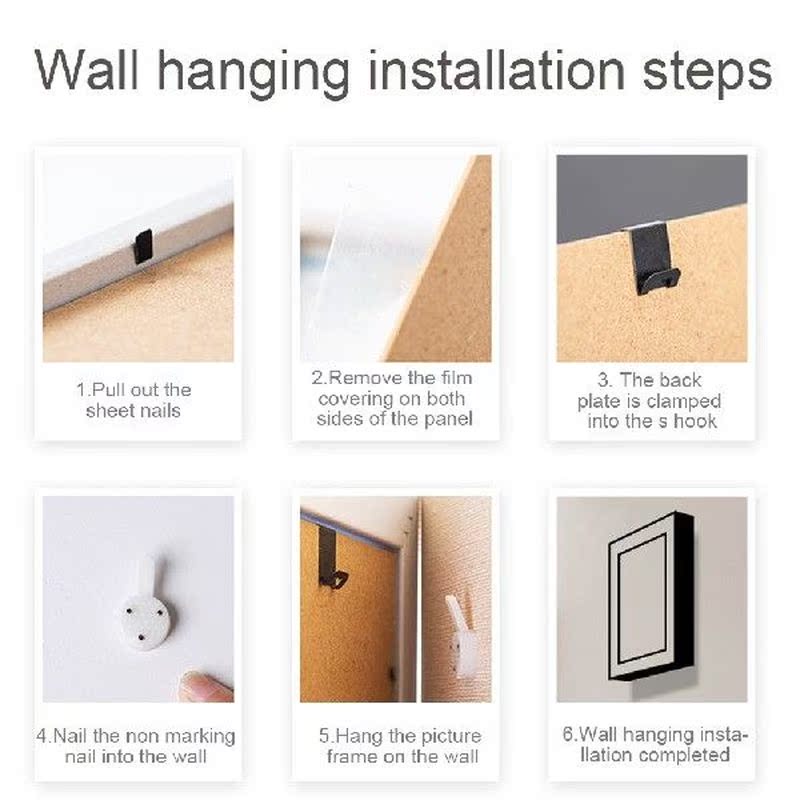 Wall hanging installation steps

1.Pull out the sheet nails

2.Remove the film covering on both sides of the panel

3. The back plate is clamped into the s hook

4.Nail the non marking nail into the wall

5.Hang the picture frame on the wall

6.Wall hanging installation completed