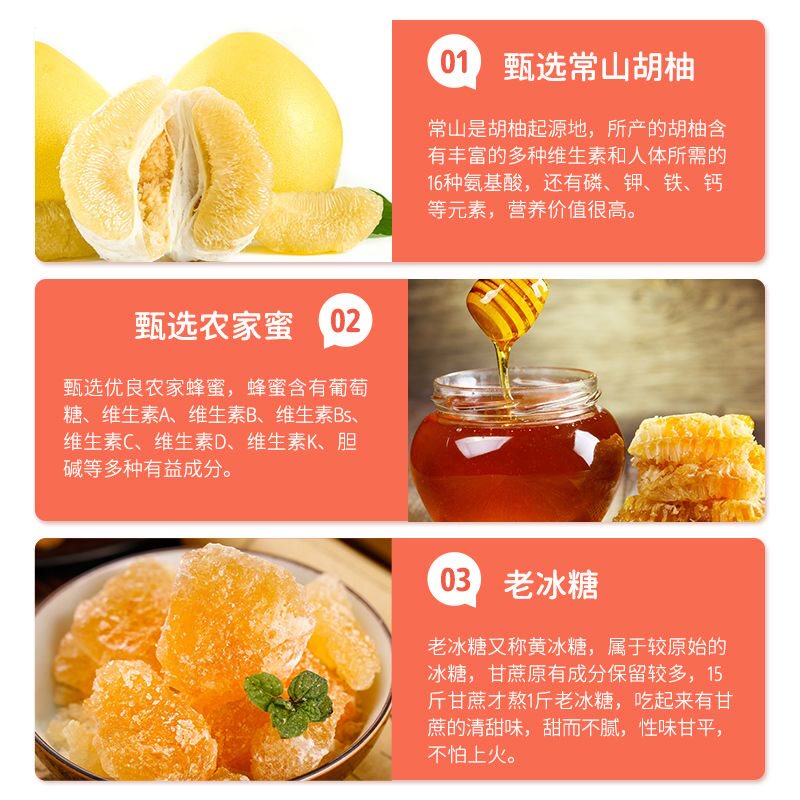 01 甄选常山胡柚

常山是胡柚起源地，所产的胡柚含有丰富的多种维生素和人体所需的16种氨基酸，还有磷、钾、铁、钙等元素，营养价值很高。

甄选农家蜜 02

甄选优良农家蜂蜜，蜂蜜含有葡萄糖、维生素A、维生素B、维生素Bs、维生素C、维生素D、维生素K、胆碱等多种有益成分。

03 老冰糖

老冰糖又称黄冰糖，属于较原始的冰糖，甘蔗原有成分保留较多，15斤甘蔗才熬1斤老冰糖，吃起来有甘蔗的清甜味，甜而不腻，性味甘平，不怕上火。