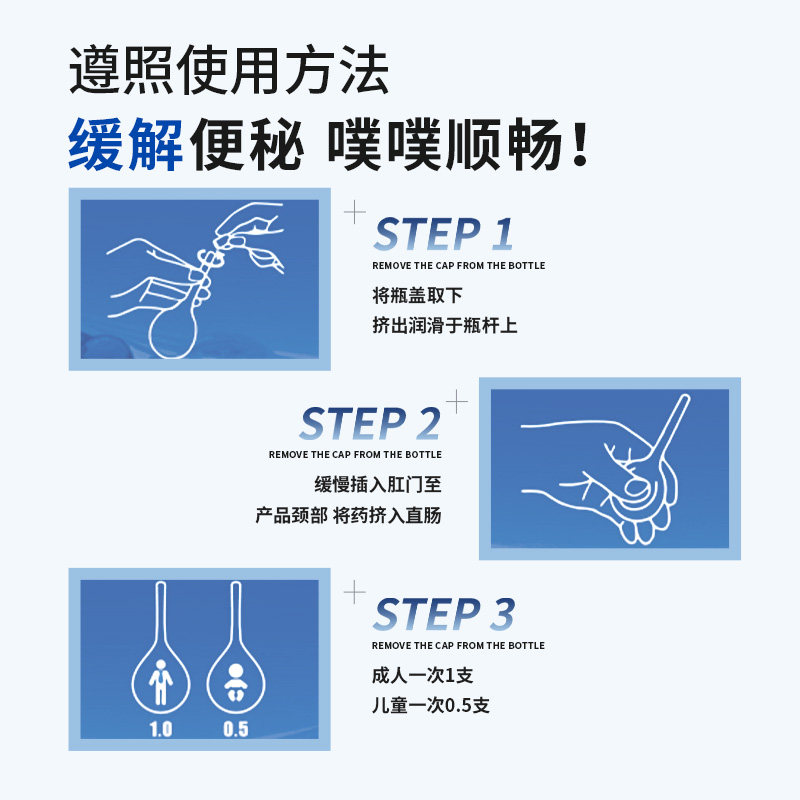 遵照使用方法
缓解便秘 噗噗顺畅！

STEP 1
REMOVE THE CAP FROM THE BOTTLE
将瓶盖取下
挤出润滑于瓶杆上

STEP 2
REMOVE THE CAP FROM THE BOTTLE
缓慢插入肛门至
产品颈部 将药挤入直肠

1.0 0.5

STEP 3
REMOVE THE CAP FROM THE BOTTLE
成人一次1支
儿童一次0.5支