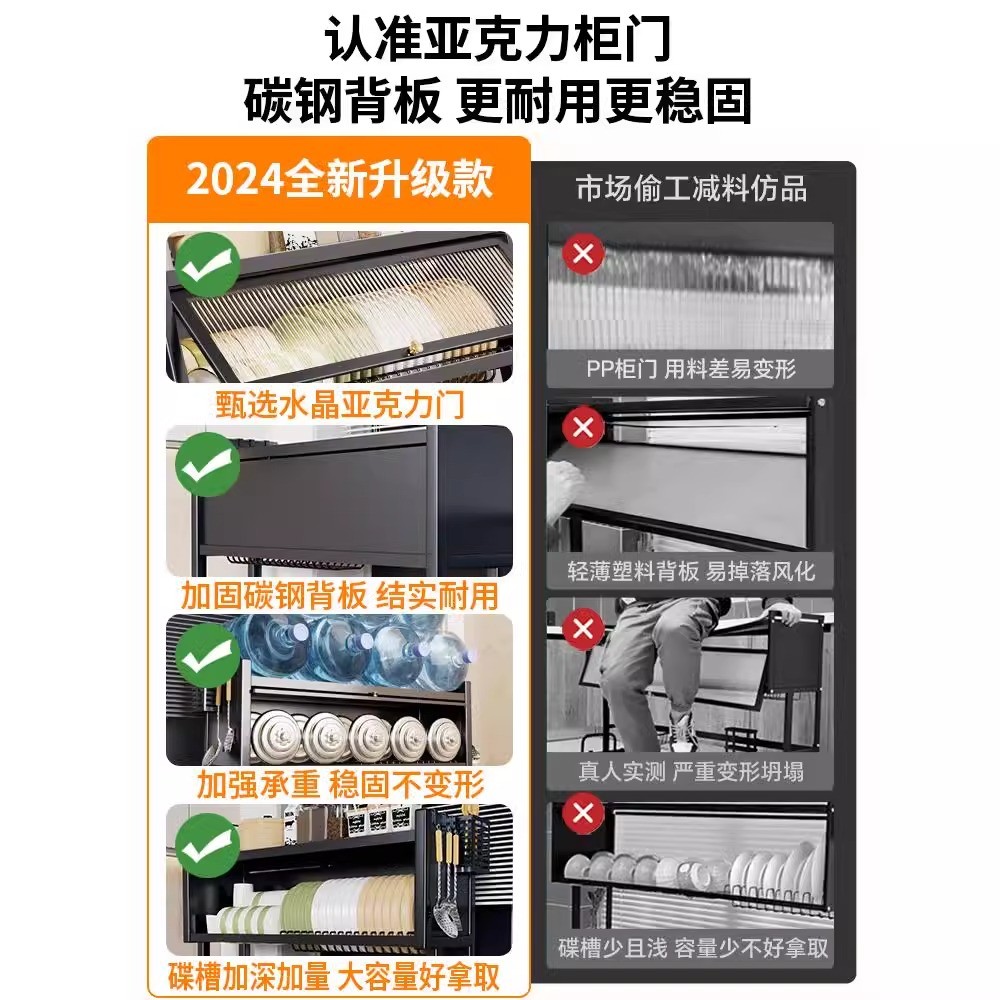 认准亚克力柜门
碳钢背板 更耐用更稳固

2024全新升级款

甄选水晶亚克力门

加固碳钢背板 结实耐用

加强承重 稳固不变形

碟槽加深加量 大容量好拿取

市场偷工减料仿品

PP柜门 用料差易变形

轻薄塑料背板 易掉落风化

真人实测 严重变形坍塌

碟槽少且浅 容量少不好拿取