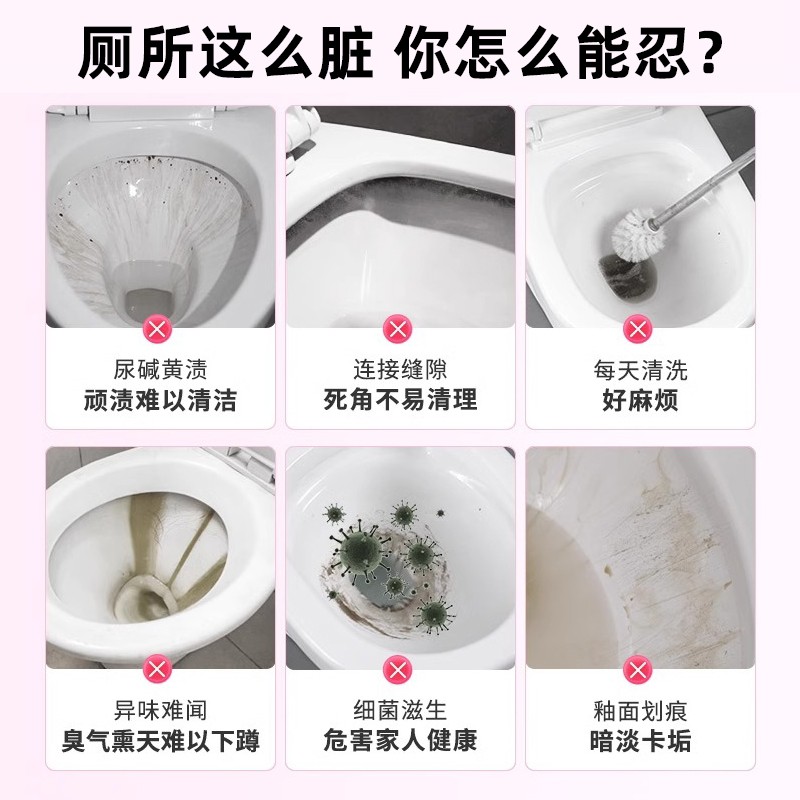 厕所这么脏 你怎么能忍？

尿碱黄渍
顽渍难以清洁

连接缝隙
死角不易清理

每天清洗
好麻烦

异味难闻
臭气熏天难以下蹲

细菌滋生
危害家人健康

釉面划痕
暗淡卡垢