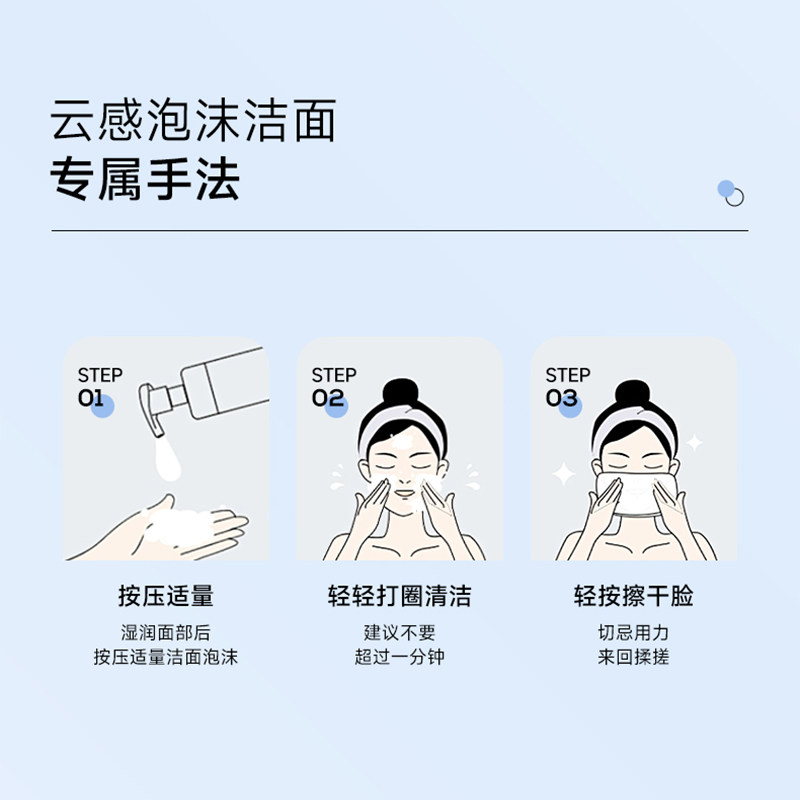 云感泡沫洁面
专属手法

STEP
01

按压适量

湿润面部后
按压适量洁面泡沫

STEP
02

轻轻打圈清洁

建议不要
超过一分钟

STEP
03

轻按擦干脸

切忌用力
来回揉搓