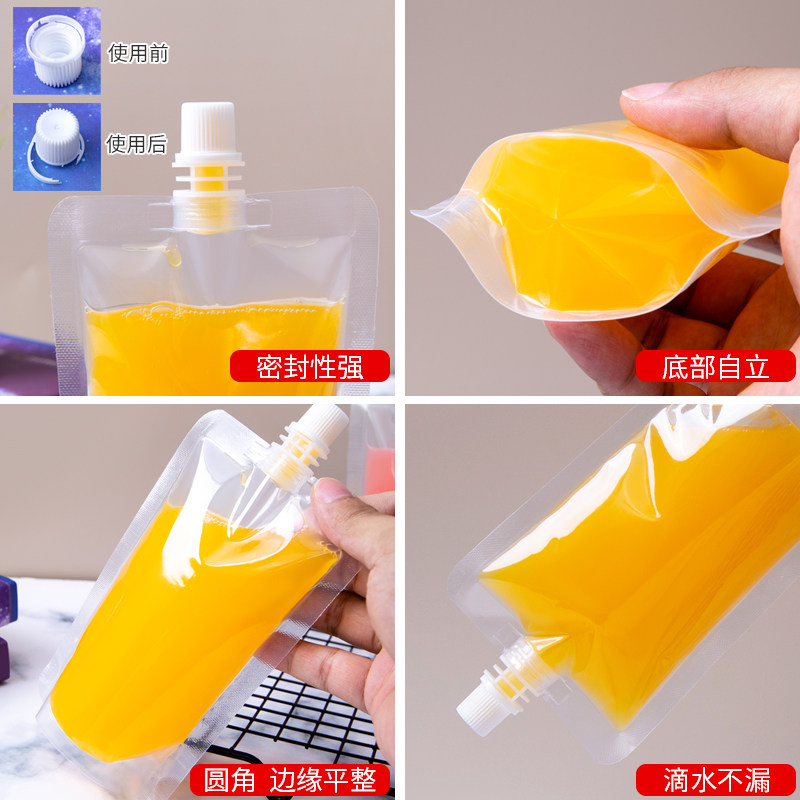 使用前

使用后

密封性强

底部自立

圆角 边缘平整

滴水不漏