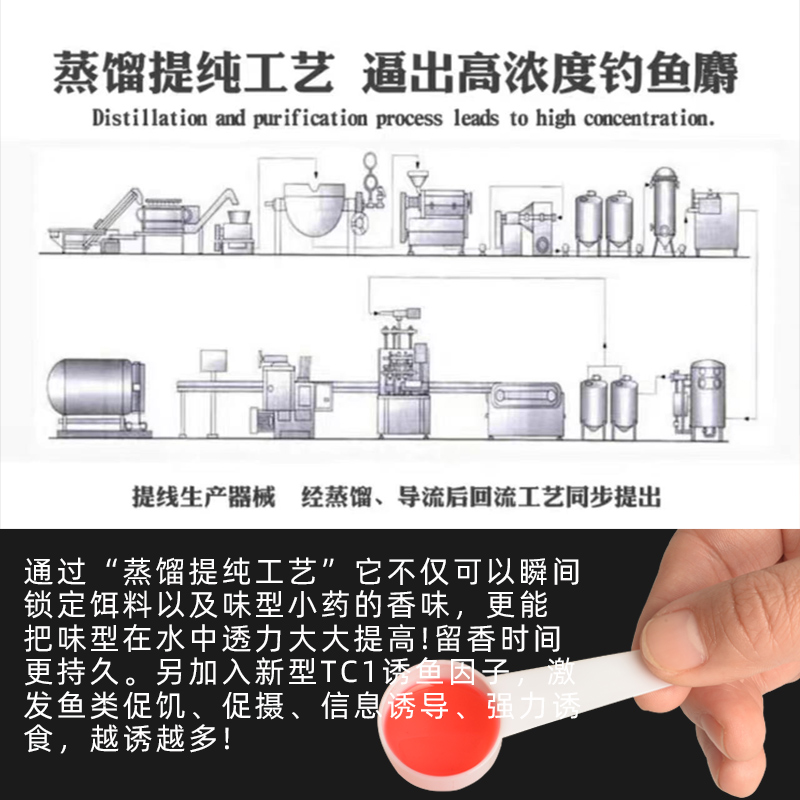 蒸馏提纯工艺 逼出高浓度钓鱼麝

Distillation and purification process leads to high concentration.

提线生产器械　经蒸馏、导流后回流工艺同步提出

通过“蒸馏提纯工艺”它不仅可以瞬间锁定饵料以及味型小药的香味，更能把味型在水中透力大大提高!留香时间更持久。另加入新型TC1诱鱼因子，激发鱼类促饥、促摄、信息诱导、强力诱食，越诱越多!