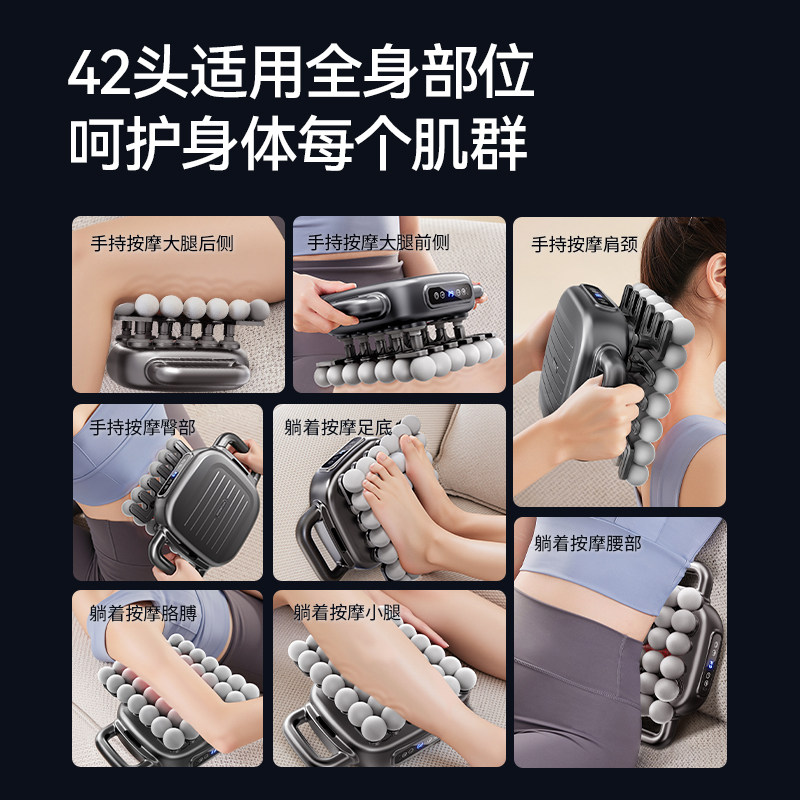 42头适用全身部位
呵护身体每个肌群

手持按摩大腿后侧

手持按摩大腿前侧

手持按摩肩颈

手持按摩臀部

躺着按摩足底

躺着按摩腰部

躺着按摩胳膊

躺着按摩小腿