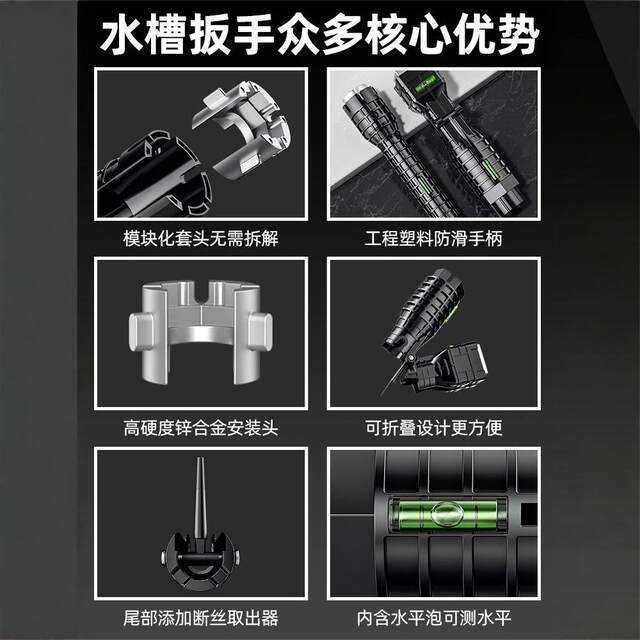 水槽扳手众多核心优势

模块化套头无需拆解

工程塑料防滑手柄

高硬度锌合金安装头

可折叠设计更方便

尾部添加断丝取出器

内含水平泡可测水平