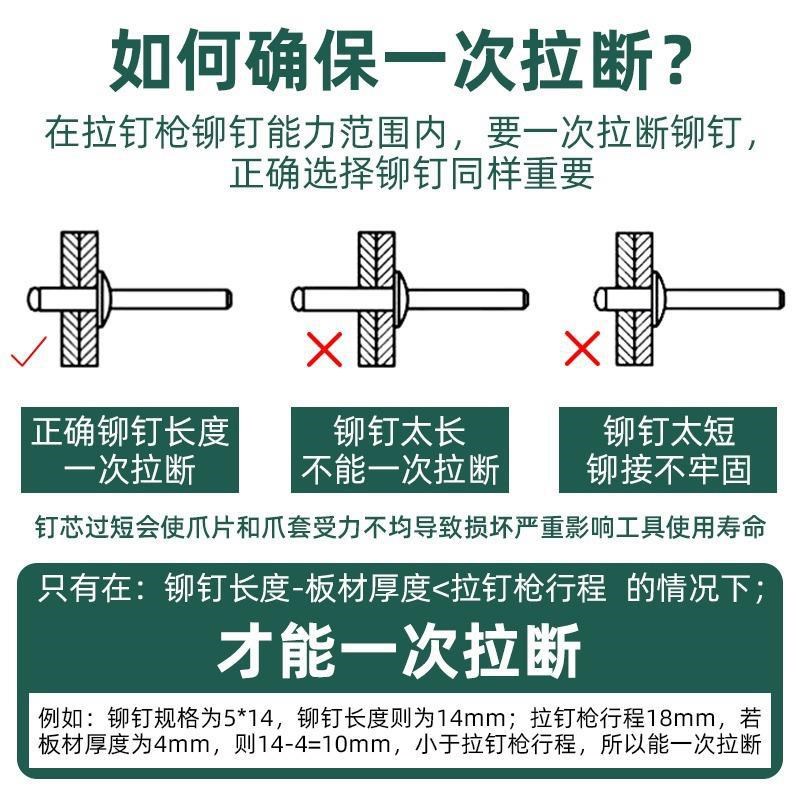 如何确保一次拉断？

在拉钉枪铆钉能力范围内，要一次拉断铆钉，正确选择铆钉同样重要

正确铆钉长度
一次拉断

铆钉太长
不能一次拉断

铆钉太短
铆接不牢固

钉芯过短会使爪片和爪套受力不均导致损坏严重影响工具使用寿命

只有在：铆钉长度-板材厚度<拉钉枪行程 的情况下；

才能一次拉断

例如：铆钉规格为5*14，铆钉长度则为14mm；拉钉枪行程18mm，若板材厚度为4mm，则14-4=10mm，小于拉钉枪行程，所以能一次拉断