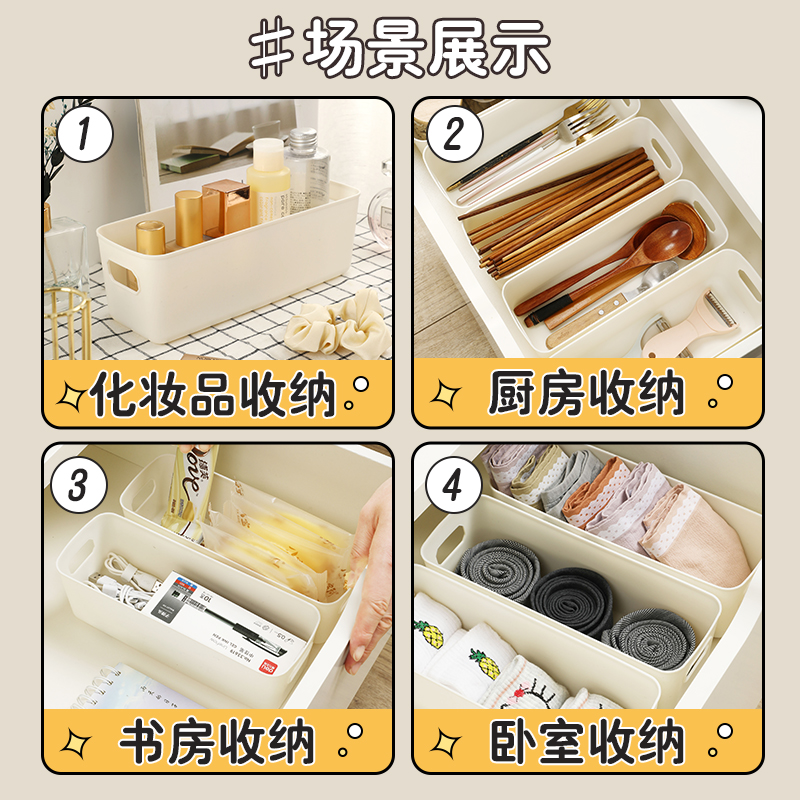 # 场景展示

1
化妆品收纳

2
厨房收纳

3
书房收纳

4
卧室收纳