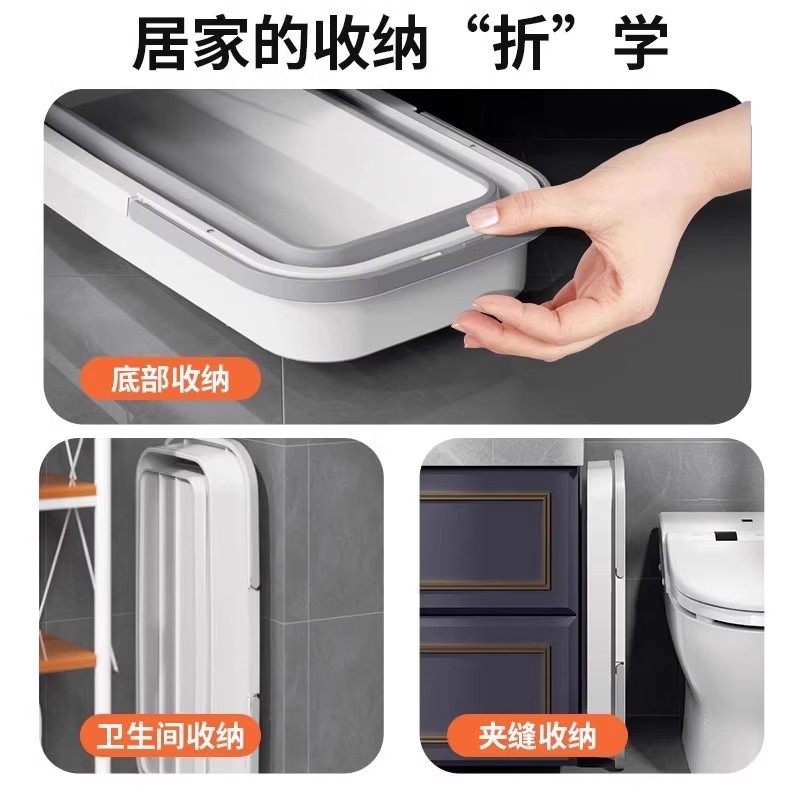 居家的收纳“折”学

底部收纳

卫生间收纳

夹缝收纳