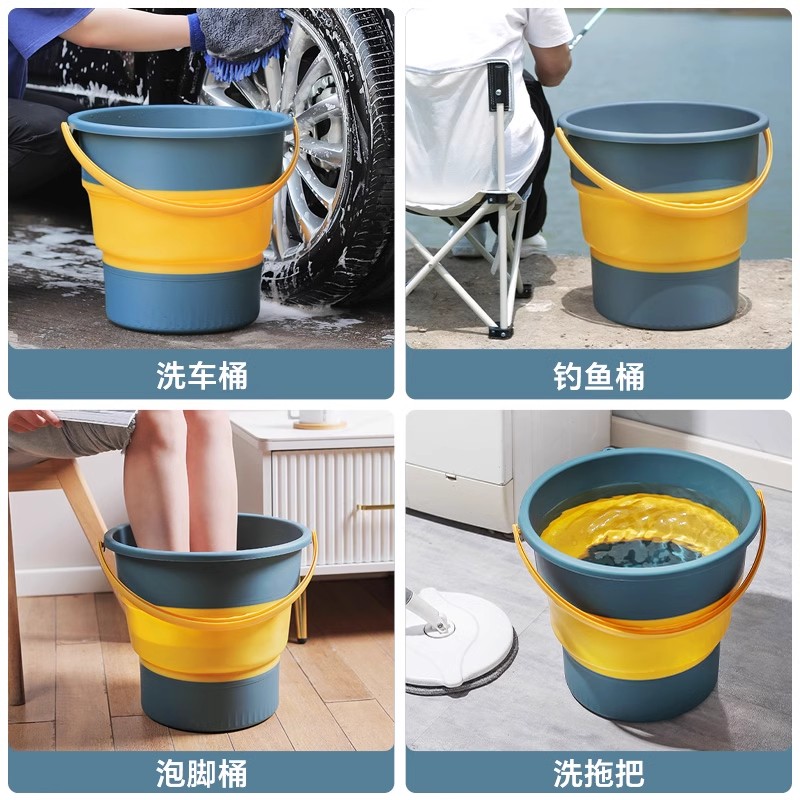 洗车桶

钓鱼桶

泡脚桶

洗拖把