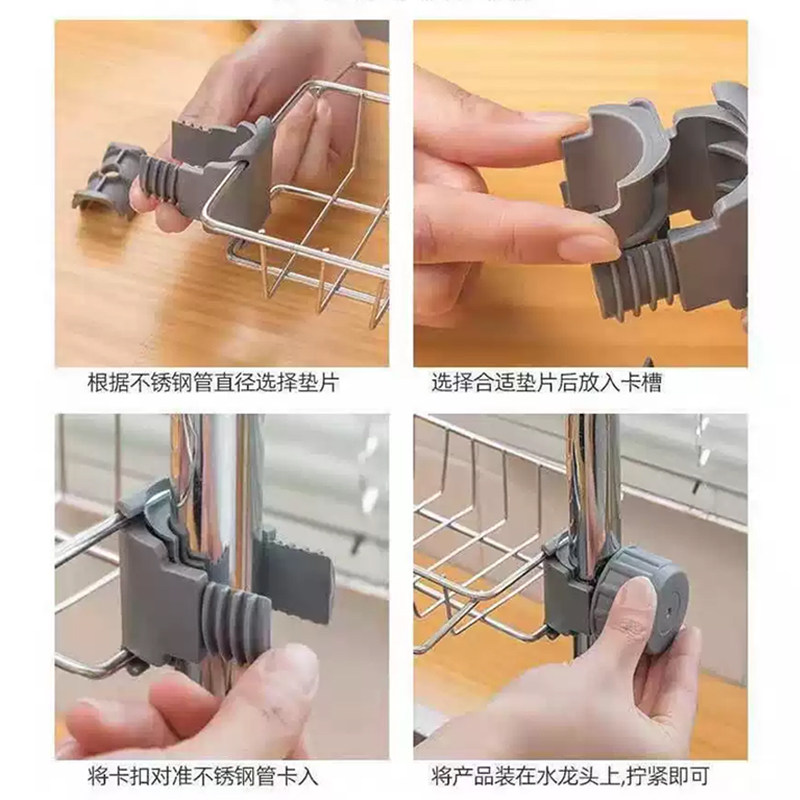 根据不锈钢管直径选择垫片

选择合适垫片后放入卡槽

将卡扣对准不锈钢管卡入

将产品装在水龙头上,拧紧即可