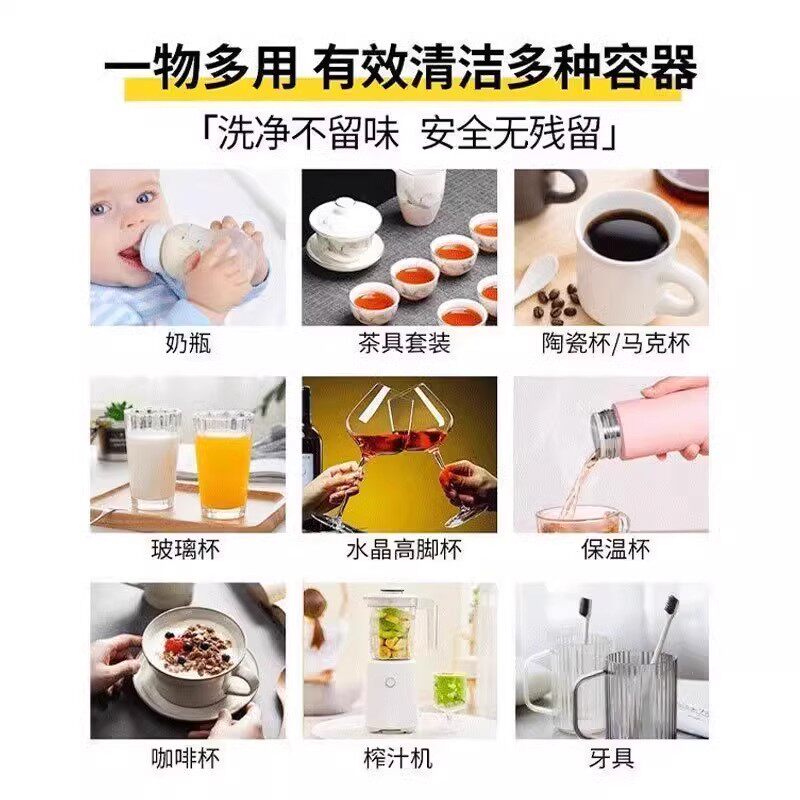 一物多用 有效清洁多种容器

「洗净不留味 安全无残留」

奶瓶

茶具套装

陶瓷杯/马克杯

玻璃杯

水晶高脚杯

保温杯

咖啡杯

榨汁机

牙具