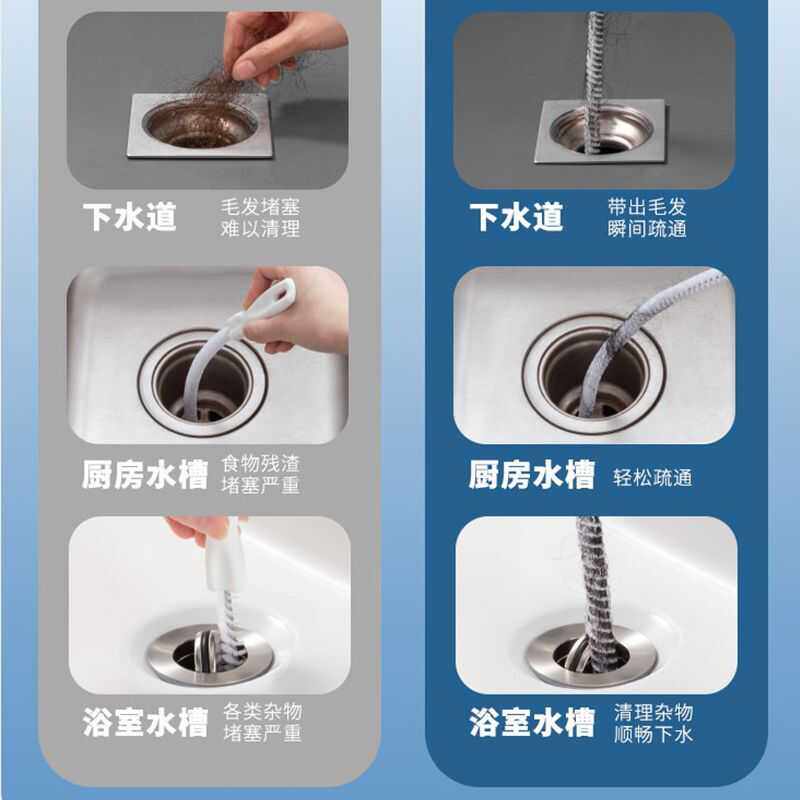 下水道 毛发堵塞
难以清理

厨房水槽 食物残渣
堵塞严重

浴室水槽 各类杂物
堵塞严重

下水道 带出毛发
瞬间疏通

厨房水槽 轻松疏通

浴室水槽 清理杂物
顺畅下水