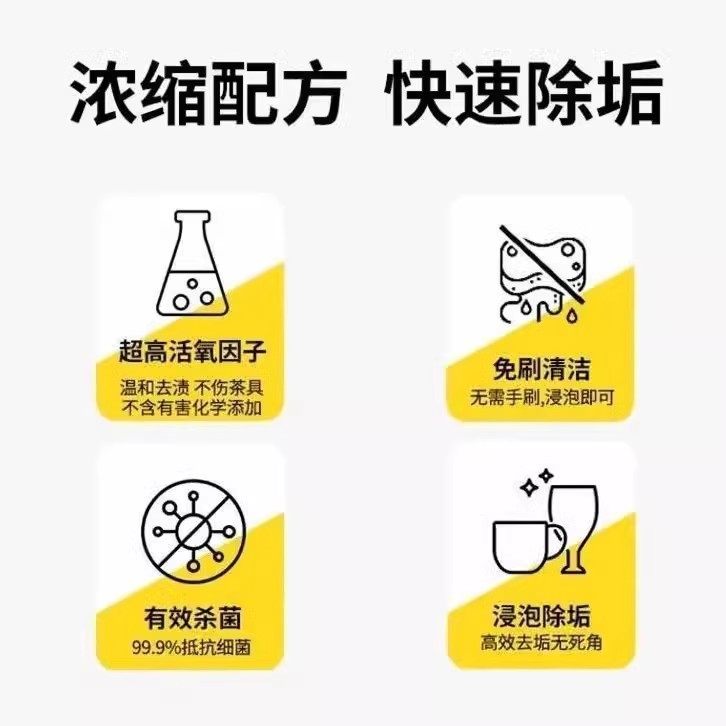 浓缩配方 快速除垢

超高活氧因子
温和去渍 不伤茶具
不含有害化学添加

免刷清洁
无需手刷,浸泡即可

有效杀菌
99.9%抵抗细菌

浸泡除垢
高效去垢无死角