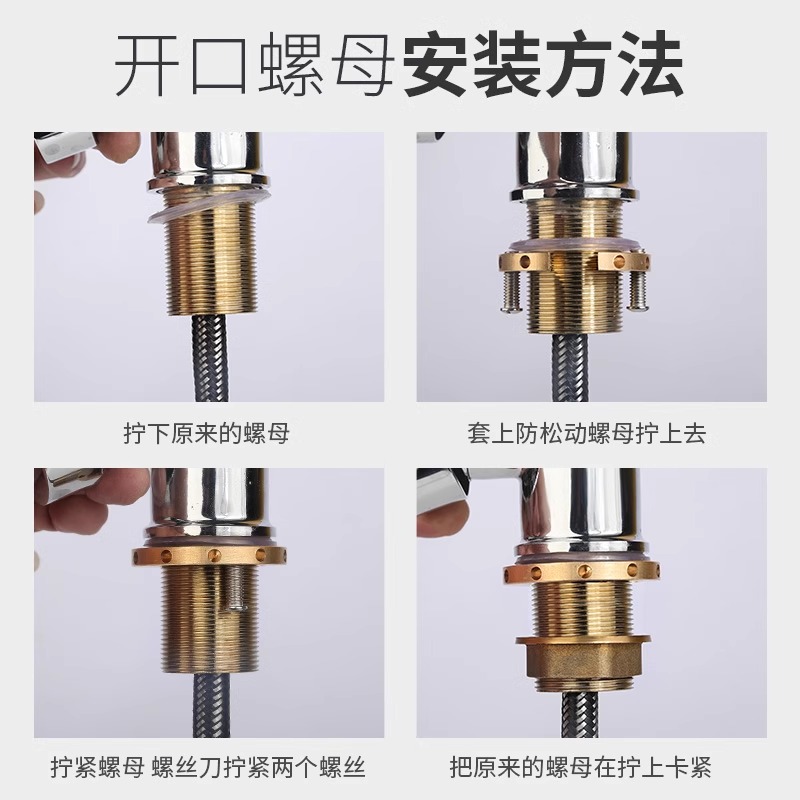 开口螺母安装方法

拧下原来的螺母

套上防松动螺母拧上去

拧紧螺母 螺丝刀拧紧两个螺丝

把原来的螺母在拧上卡紧