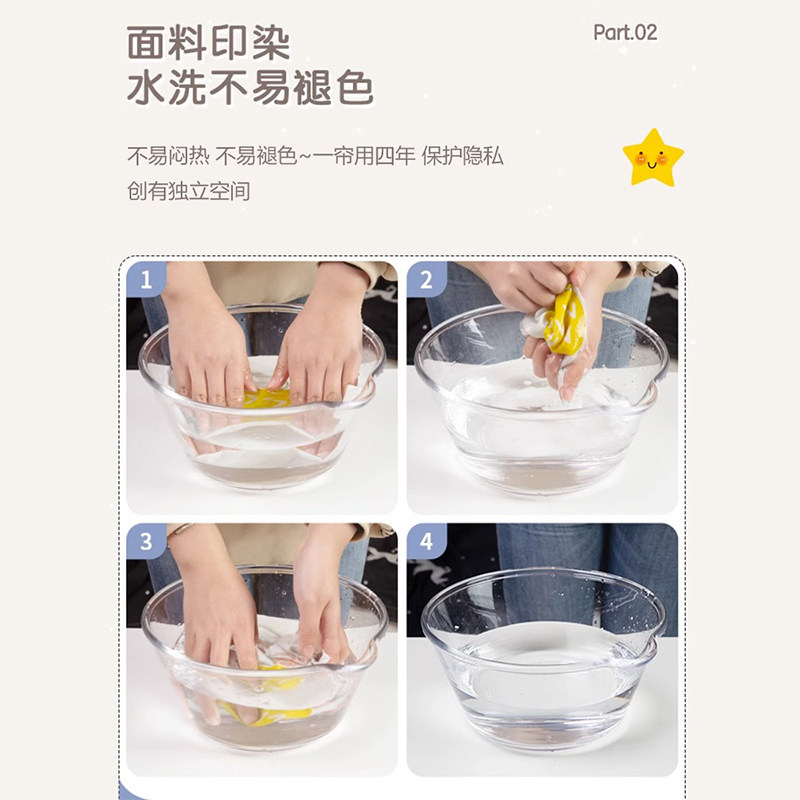 面料印染
水洗不易褪色

Part.02

不易闷热 不易褪色~一帘用四年 保护隐私
创有独立空间

1

2

3

4