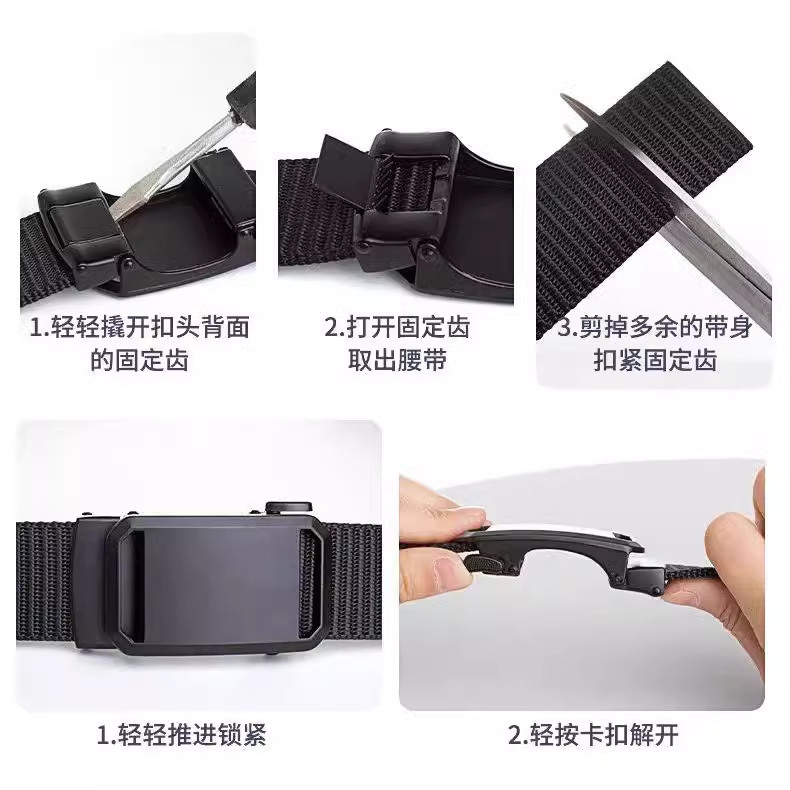 1.轻轻撬开扣头背面的固定齿

2.打开固定齿取出腰带

3.剪掉多余的带身扣紧固定齿

1.轻轻推进锁紧

2.轻按卡扣解开