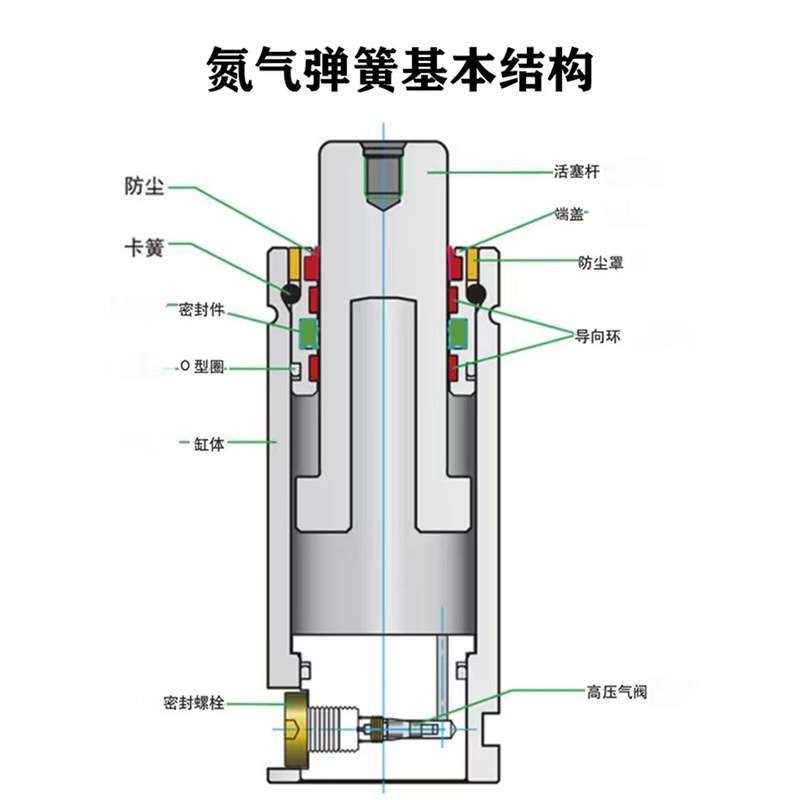 氮气弹簧基本结构

防尘
卡簧
密封件
O 型圈
缸体
密封螺栓
活塞杆
端盖
防尘罩
导向环
高压气阀