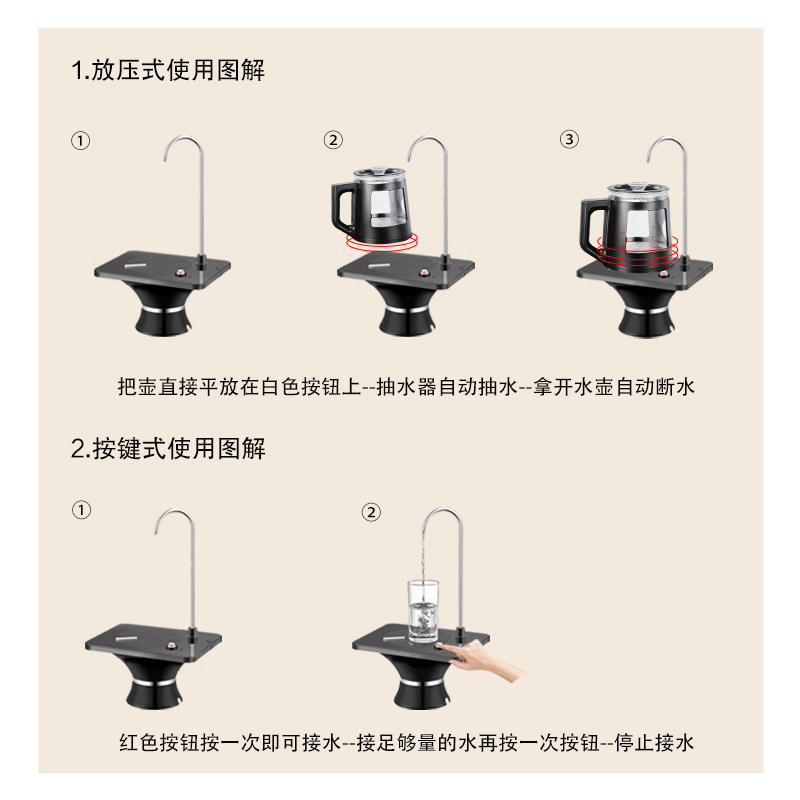 1.放压式使用图解

①

②

③

把壶直接平放在白色按钮上--抽水器自动抽水--拿开水壶自动断水

2.按键式使用图解

①

②

红色按钮按一次即可接水--接足够量的水再按一次按钮--停止接水