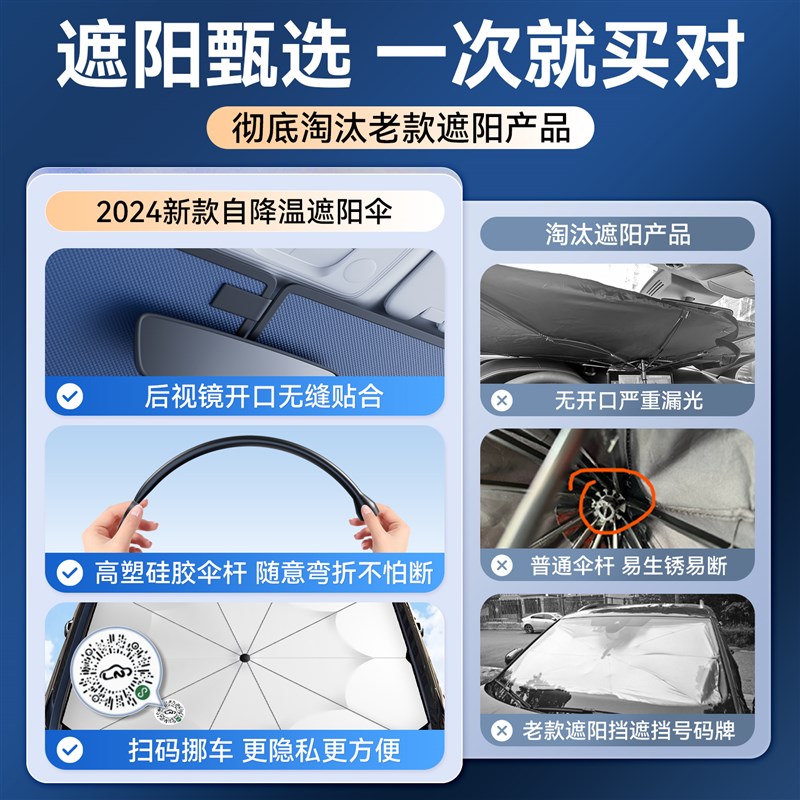 遮阳甄选 一次就买对

彻底淘汰老款遮阳产品

2024新款自降温遮阳伞

后视镜开口无缝贴合

高塑硅胶伞杆 随意弯折不怕断

扫码挪车 更隐私更方便

淘汰遮阳产品

无开口严重漏光

普通伞杆 易生锈易断

老款遮阳挡遮挡号码牌