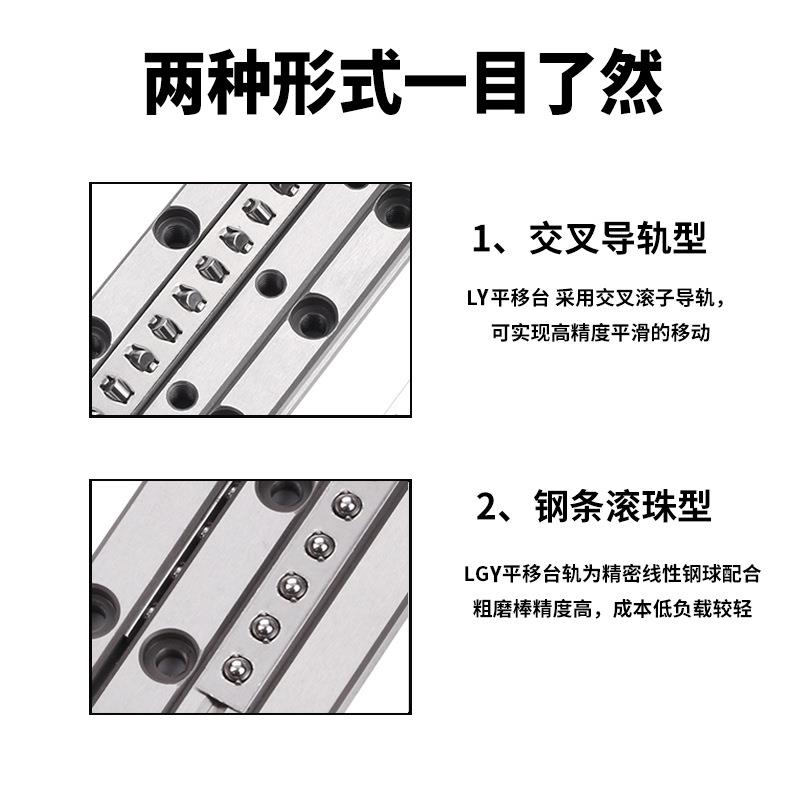 两种形式一目了然

1、交叉导轨型

LY平移台 采用交叉滚子导轨，可实现高精度平滑的移动

2、钢条滚珠型

LGY平移台轨为精密线性钢球配合粗磨棒精度高，成本低负载较轻