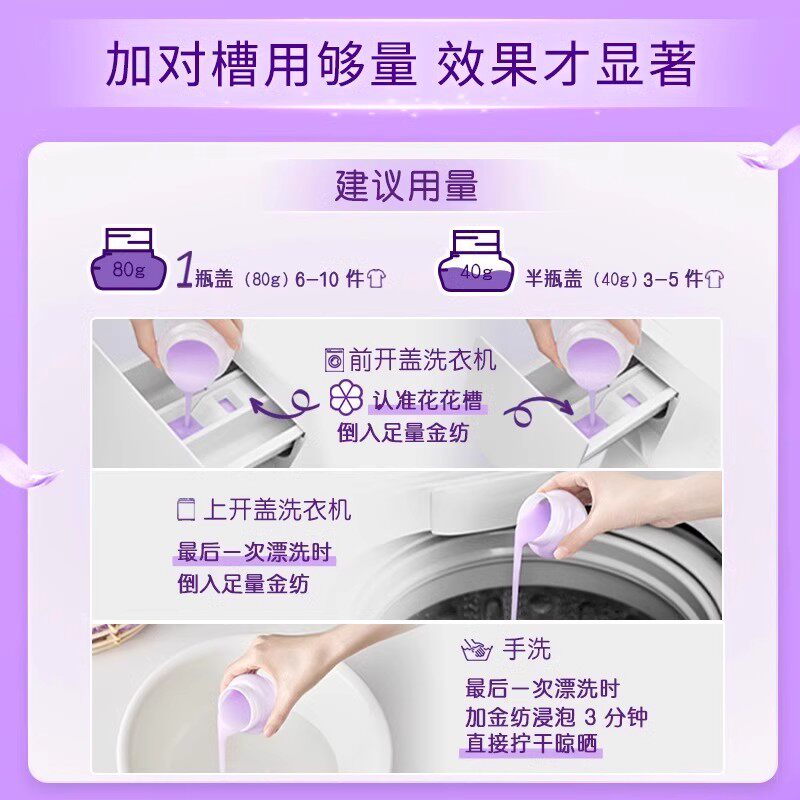 加对槽用够量 效果才显著

建议用量

80g 1瓶盖（80g）6-10 件

40g 半瓶盖（40g）3-5 件

前开盖洗衣机
认准花花槽
倒入足量金纺

上开盖洗衣机
最后一次漂洗时
倒入足量金纺

手洗
最后一次漂洗时
加金纺浸泡 3 分钟
直接拧干晾晒