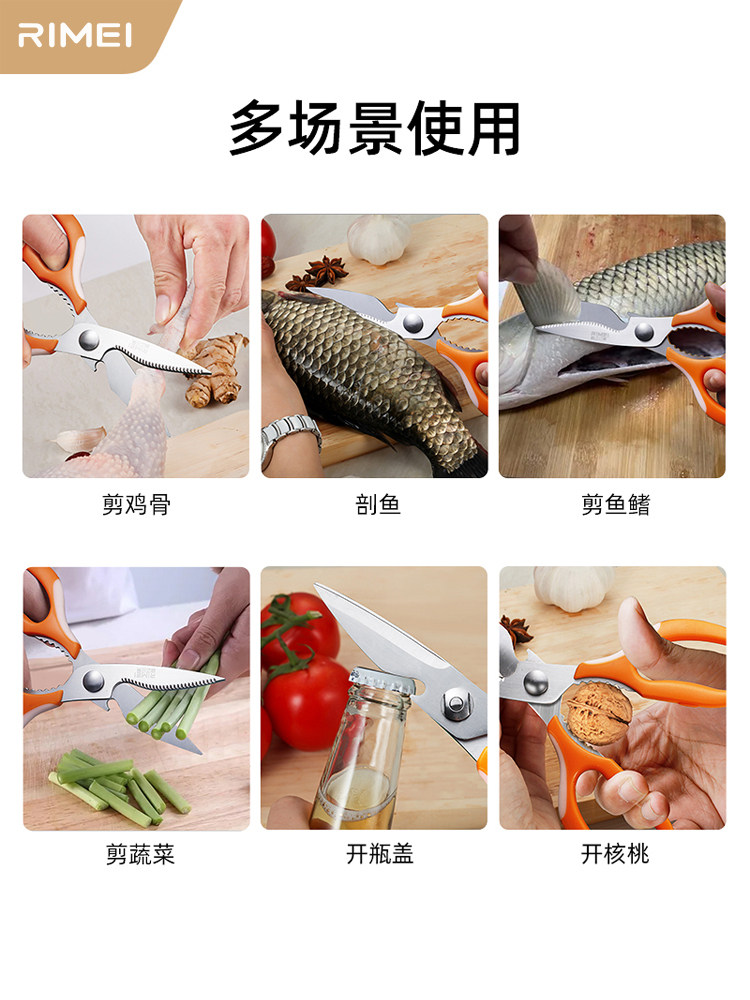 RIMEI

多场景使用

剪鸡骨

剖鱼

剪鱼鳍

剪蔬菜

开瓶盖

开核桃