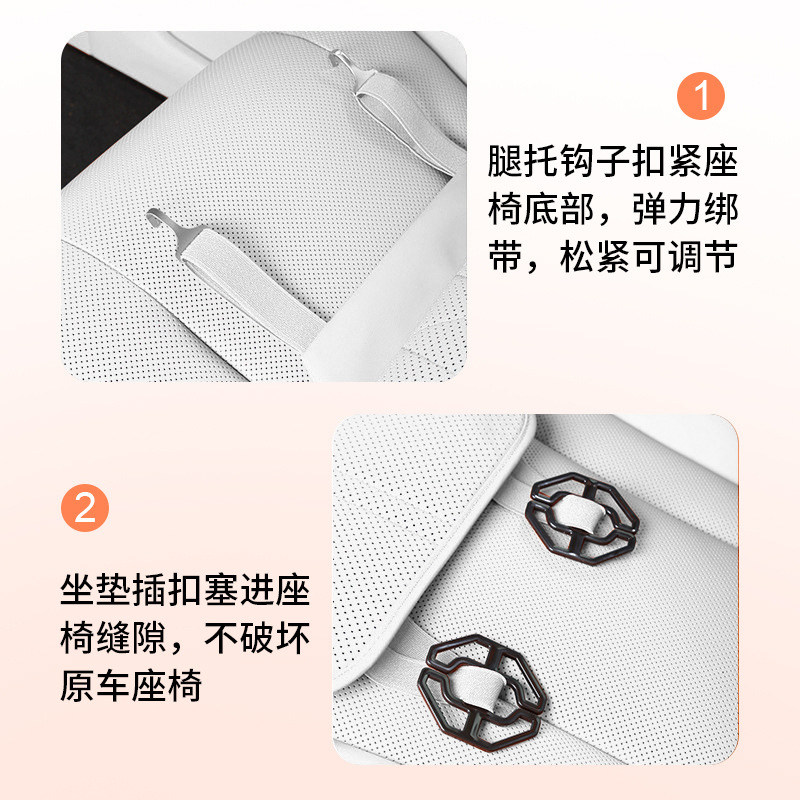 1

腿托钩子扣紧座椅底部，弹力绑带，松紧可调节

2

坐垫插扣塞进座椅缝隙，不破坏原车座椅