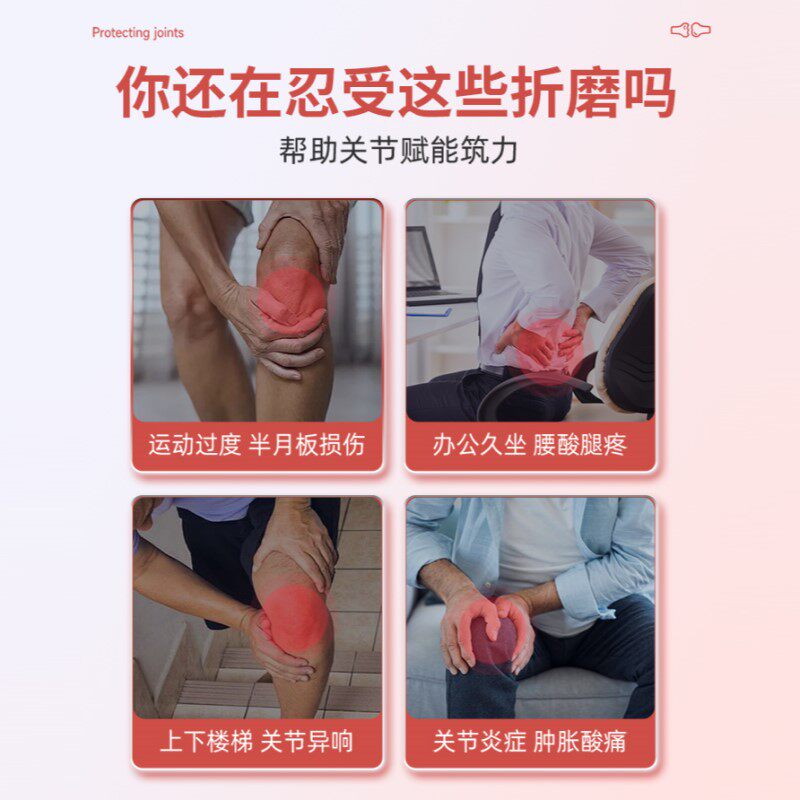 Protecting joints

你还在忍受这些折磨吗

帮助关节赋能筑力

运动过度 半月板损伤

办公久坐 腰酸腿疼

上下楼梯 关节异响

关节炎症 肿胀酸痛