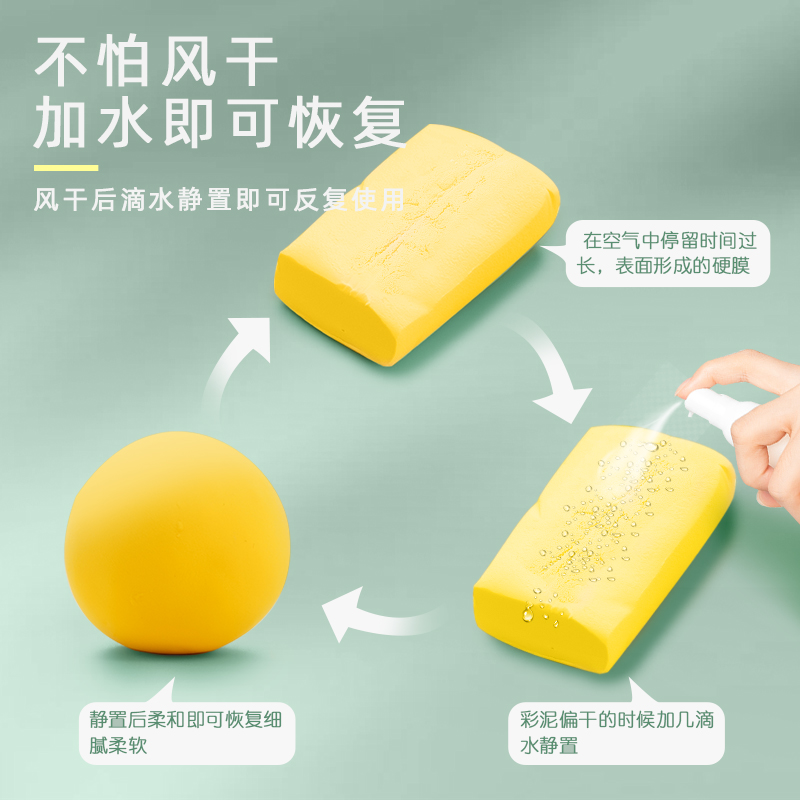 不怕风干
加水即可恢复

风干后滴水静置即可反复使用

在空气中停留时间过长，表面形成的硬膜

彩泥偏干的时候加几滴水静置

静置后柔和即可恢复细腻柔软