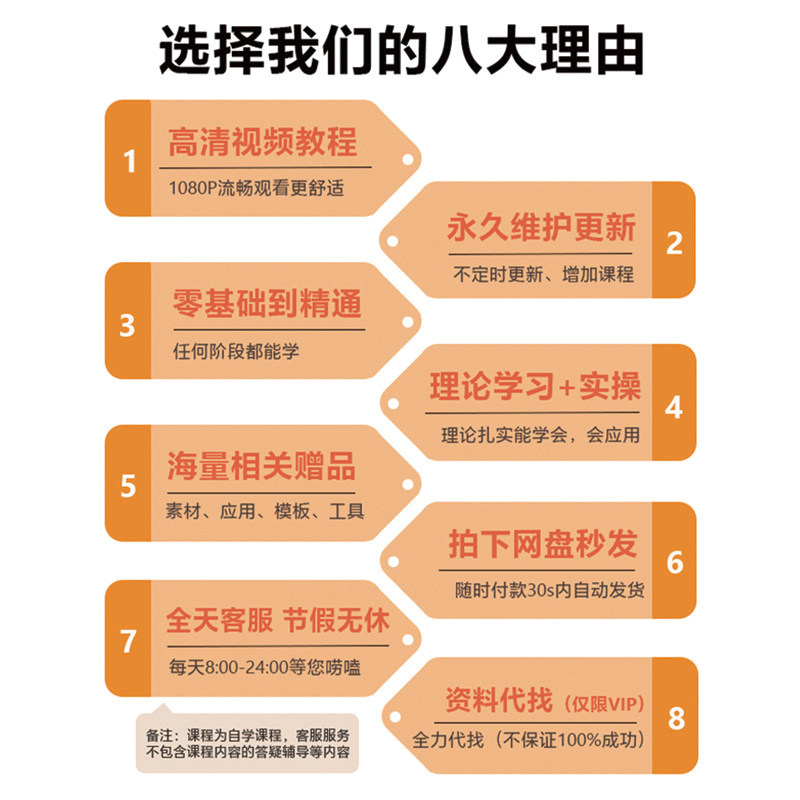 选择我们的八大理由

1
高清视频教程
1080P流畅观看更舒适

永久维护更新
不定时更新、增加课程
2

3
零基础到精通
任何阶段都能学

理论学习+实操
理论扎实能学会，会应用
4

5
海量相关赠品
素材、应用、模板、工具

拍下网盘秒发
随时付款30s内自动发货
6

7
全天客服 节假无休
每天8:00-24:00等您唠嗑

备注：课程为自学课程，客服服务不包含课程内容的答疑辅导等内容

资料代找（仅限VIP）
全力代找（不保证100%成功）
8