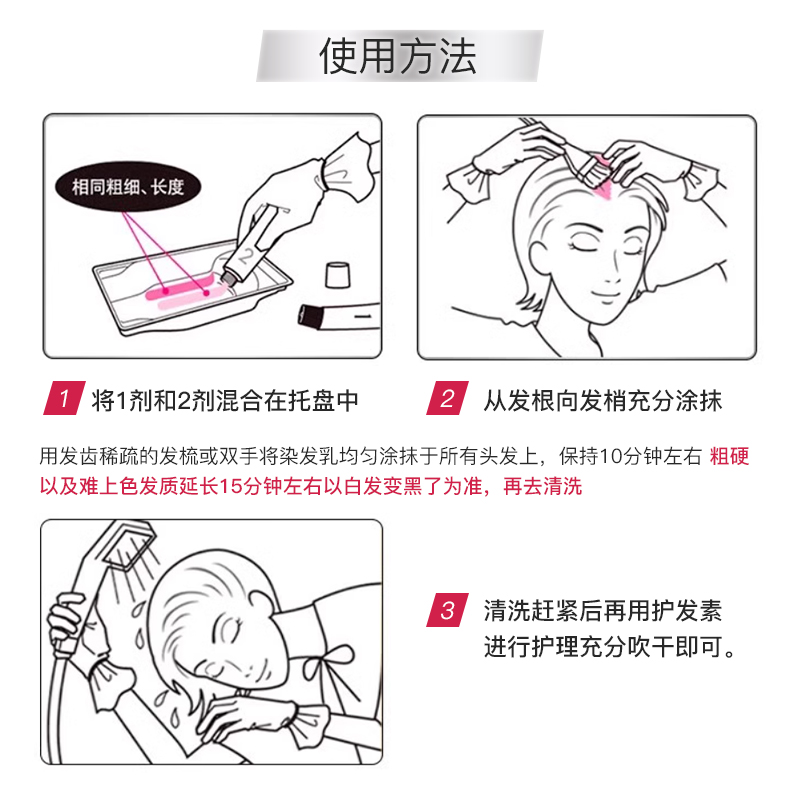 使用方法

相同粗细、长度

2

1 将1剂和2剂混合在托盘中

2 从发根向发梢充分涂抹

用发齿稀疏的发梳或双手将染发乳均匀涂抹于所有头发上，保持10分钟左右 粗硬以及难上色发质延长15分钟左右以白发变黑了为准，再去清洗

3 清洗赶紧后再用护发素进行护理充分吹干即可。