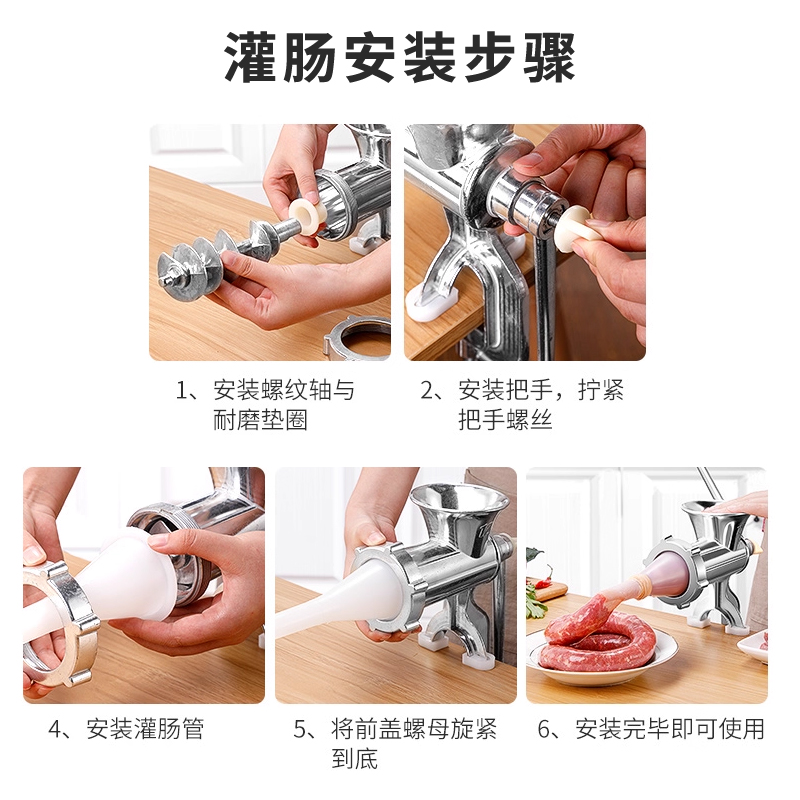 灌肠安装步骤

1、安装螺纹轴与耐磨垫圈

2、安装把手，拧紧把手螺丝

4、安装灌肠管

5、将前盖螺母旋紧到底

6、安装完毕即可使用