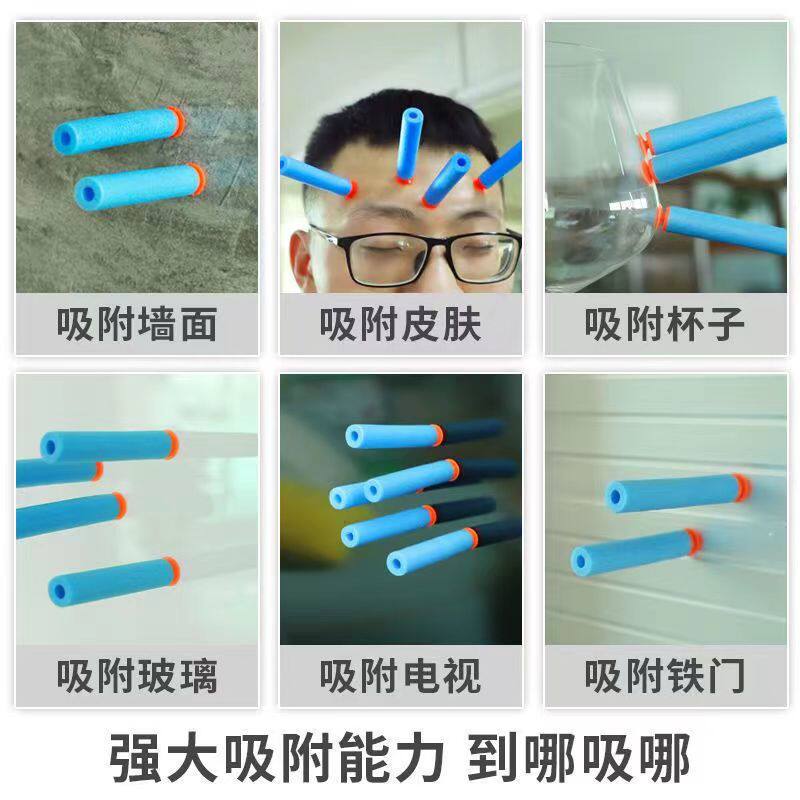 吸附墙面

吸附皮肤

吸附杯子

吸附玻璃

吸附电视

吸附铁门

强大吸附能力 到哪吸哪