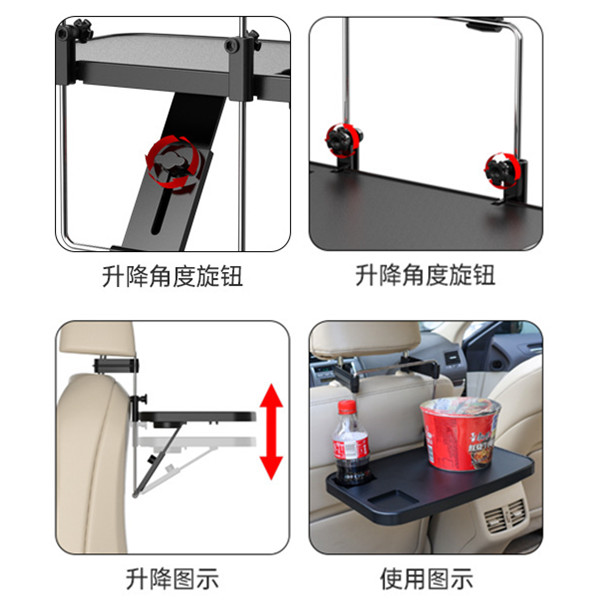 升降角度旋钮

升降角度旋钮

升降图示

使用图示