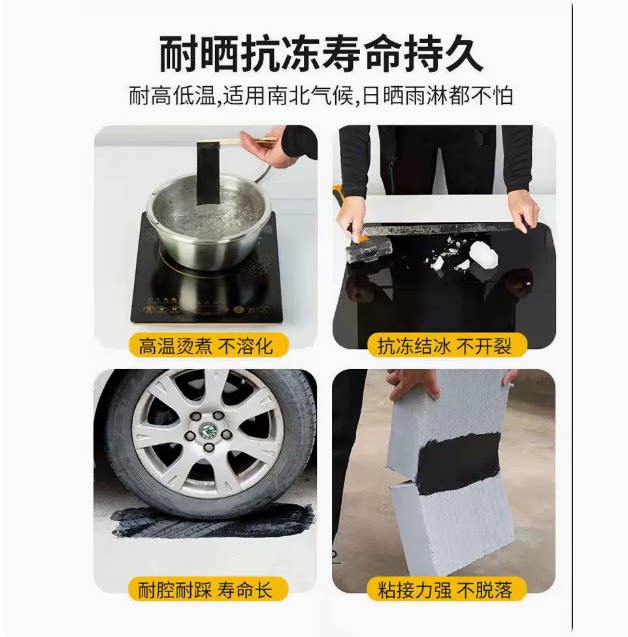 耐晒抗冻寿命持久

耐高低温,适用南北气候,日晒雨淋都不怕

高温烫煮 不溶化

抗冻结冰 不开裂

耐腔耐踩 寿命长

粘接力强 不脱落