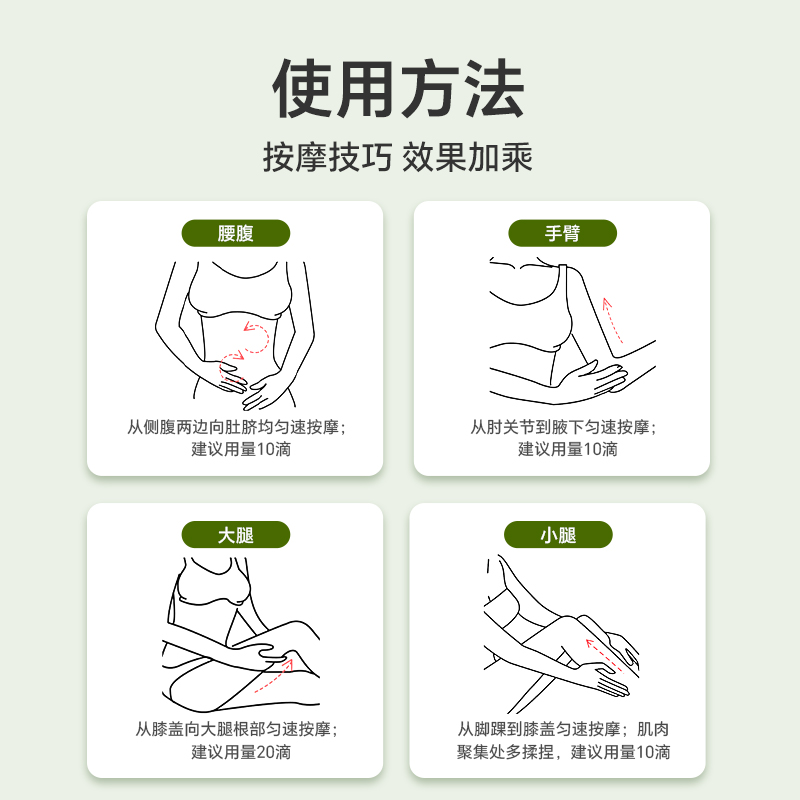 使用方法

按摩技巧 效果加乘

腰腹

从侧腹两边向肚脐均匀速按摩；建议用量10滴

手臂

从肘关节到腋下匀速按摩；建议用量10滴

大腿

从膝盖向大腿根部匀速按摩；建议用量20滴

小腿

从脚踝到膝盖匀速按摩；肌肉聚集处多揉捏，建议用量10滴