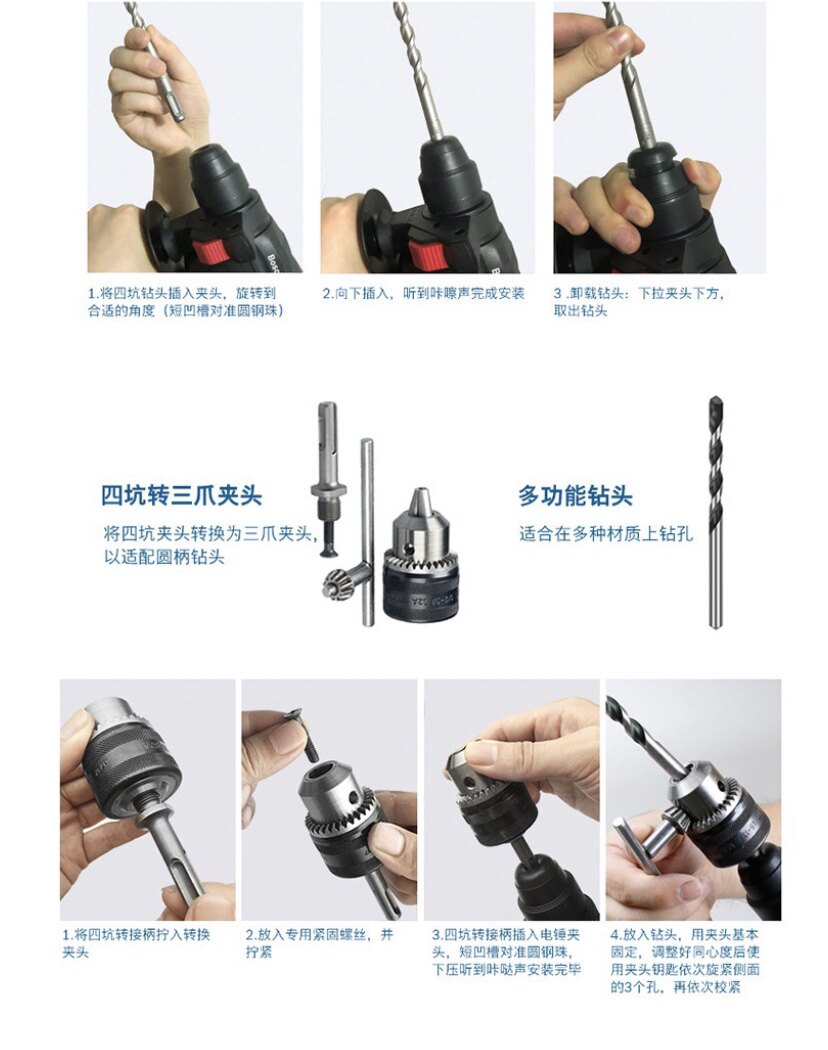 1.将四坑钻头插入夹头，旋转到合适的角度（短凹槽对准圆钢珠）

2.向下插入，听到咔嚓声完成安装

3 .卸载钻头：下拉夹头下方，取出钻头

四坑转三爪夹头

将四坑夹头转换为三爪夹头，以适配圆柄钻头

多功能钻头

适合在多种材质上钻孔

1.将四坑转接柄拧入转换夹头

2.放入专用紧固螺丝，并拧紧

3.四坑转接柄插入电锤夹头，短凹槽对准圆钢珠，下压听到咔哒声安装完毕

4.放入钻头，用夹头基本固定，调整好同心度后使用夹头钥匙依次旋紧侧面的3个孔，再依次校紧