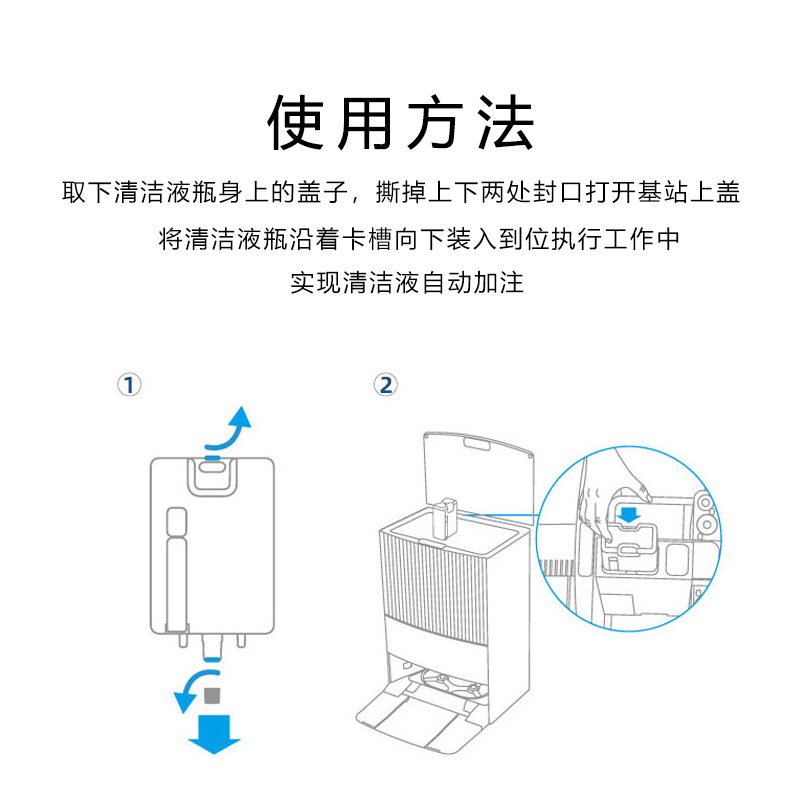 使用方法

取下清洁液瓶身上的盖子，撕掉上下两处封口打开基站上盖

将清洁液瓶沿着卡槽向下装入到位执行工作中

实现清洁液自动加注

①

②