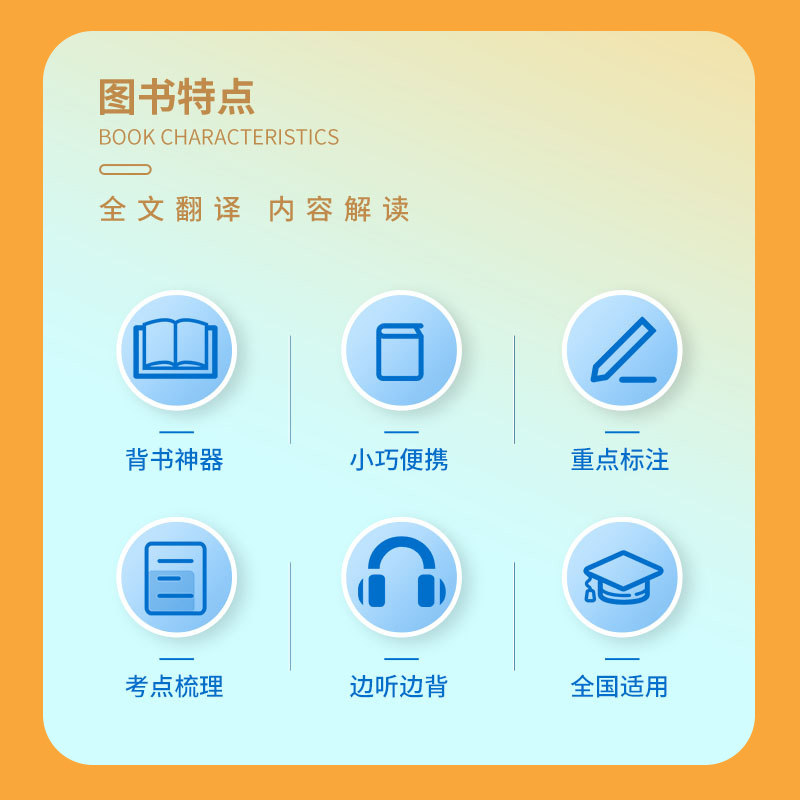 图书特点
BOOK CHARACTERISTICS

全文翻译 内容解读

背书神器

小巧便携

重点标注

考点梳理

边听边背

全国适用