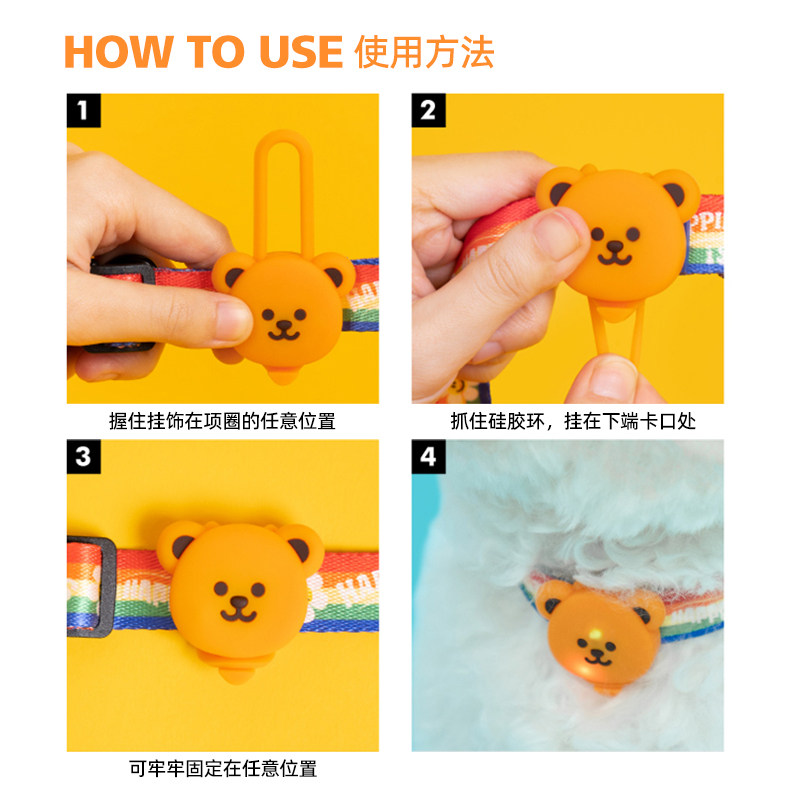 HOW TO USE 使用方法

1

握住挂饰在项圈的任意位置

2

抓住硅胶环，挂在下端卡口处

3

可牢牢固定在任意位置

4