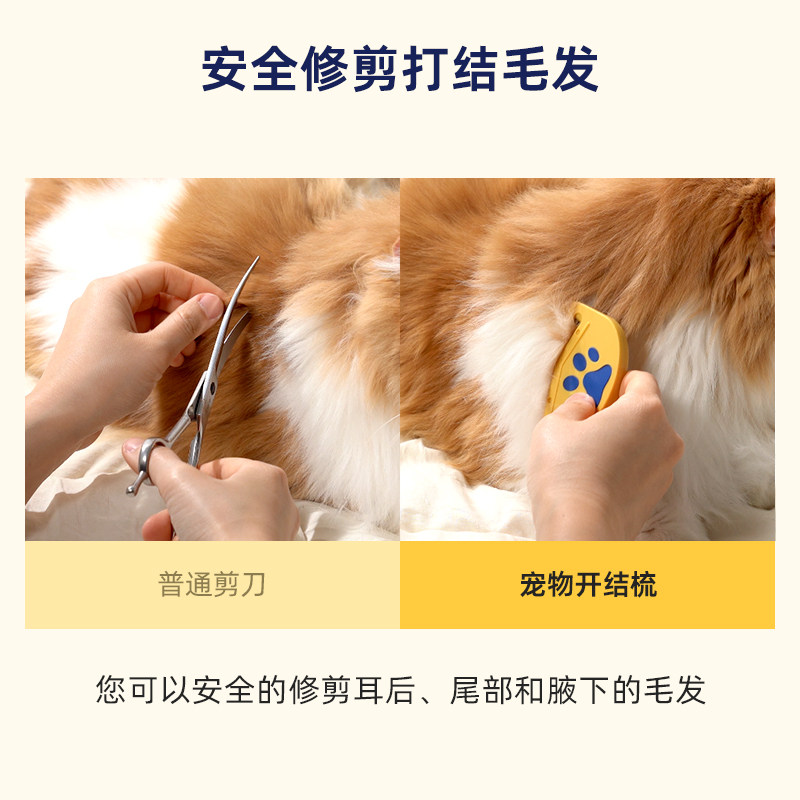 安全修剪打结毛发

普通剪刀

宠物开结梳

您可以安全的修剪耳后、尾部和腋下的毛发